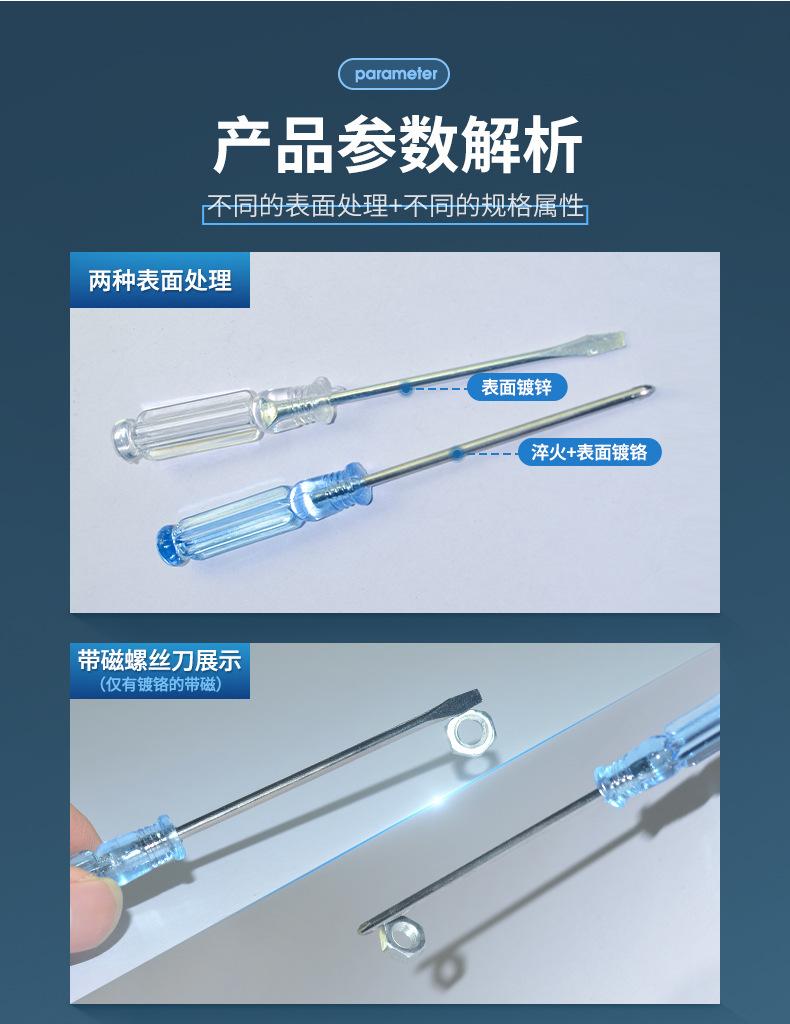 parameter

产品参数解析

不同的表面处理+不同的规格属性

两种表面处理

表面镀锌

淬火+表面镀铬

带磁螺丝刀展示
(仅有镀铬的带磁)