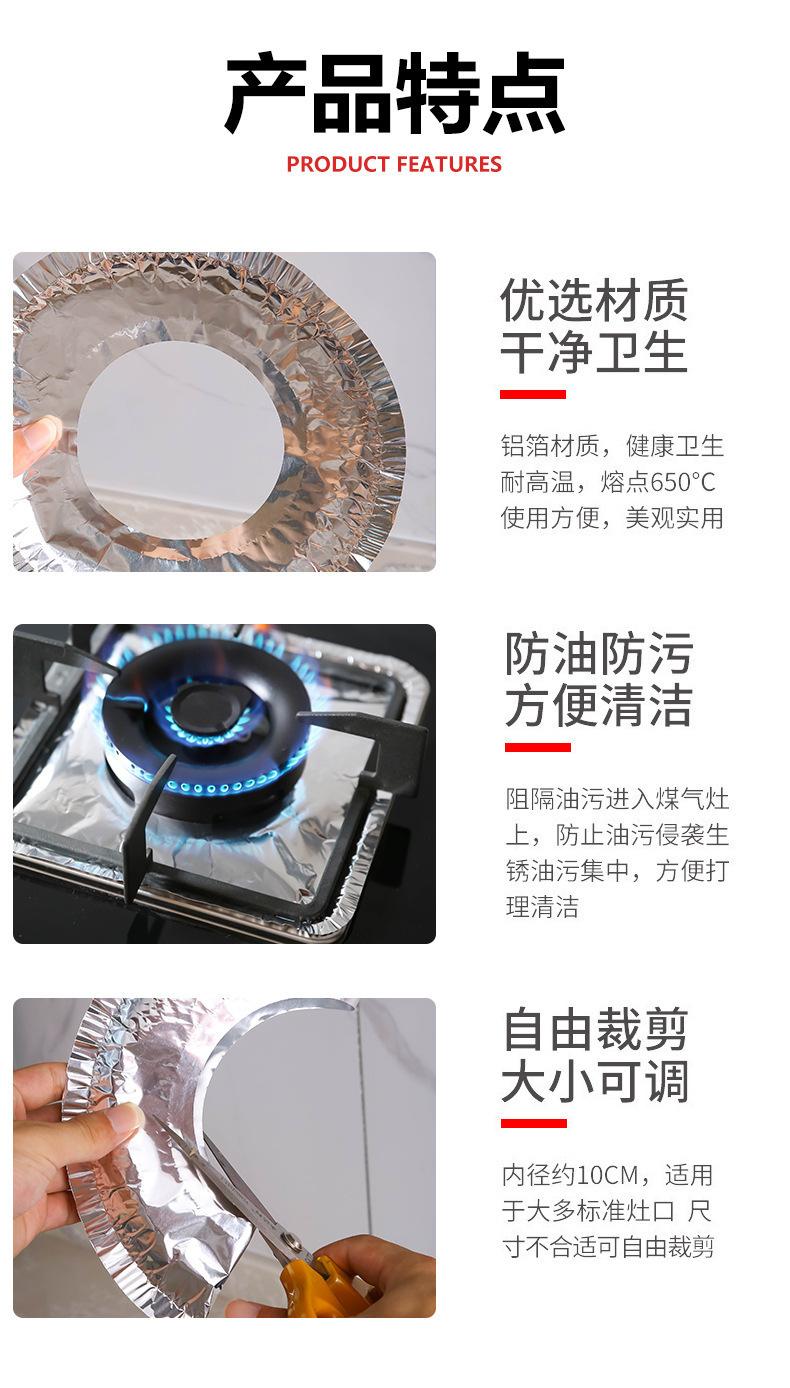 产品特点
PRODUCT FEATURES

优选材质
干净卫生

铝箔材质，健康卫生
耐高温，熔点650°C
使用方便，美观实用

防油防污
方便清洁

阻隔油污进入煤气灶上，防止油污侵袭生锈油污集中，方便打理清洁

自由裁剪
大小可调

内径约10CM，适用于大多标准灶口 尺寸不合适可自由裁剪