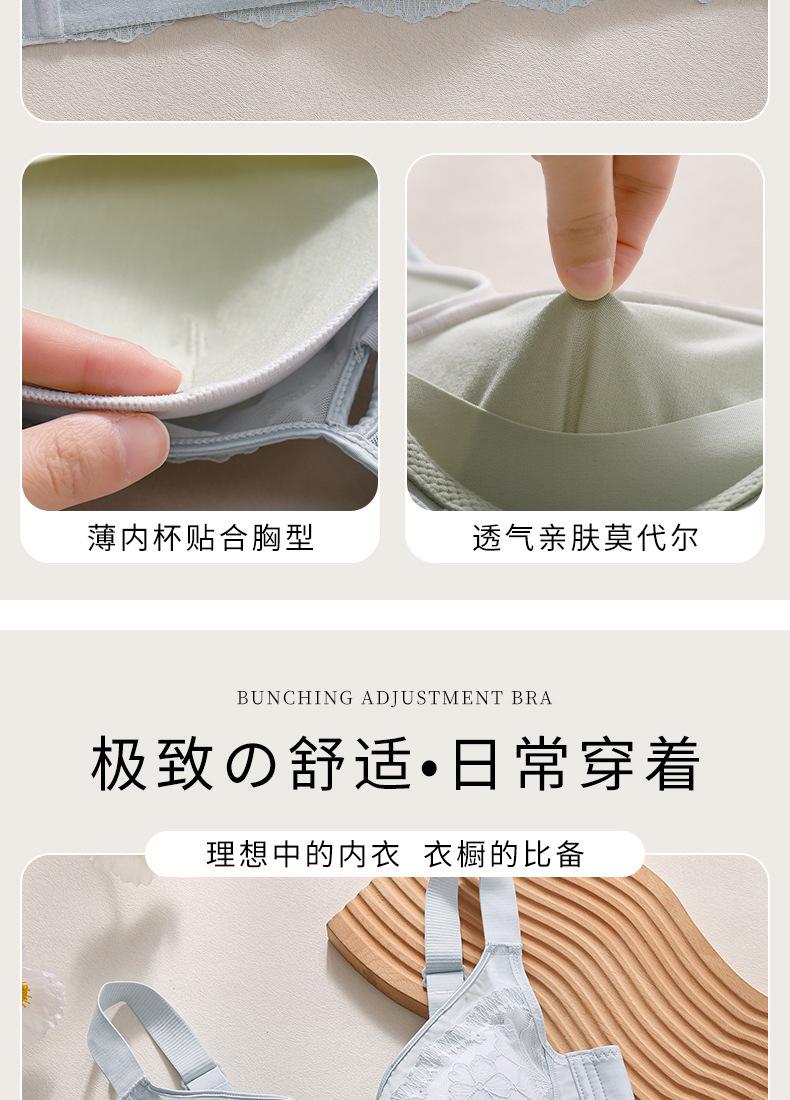 薄内杯贴合胸型

透气亲肤莫代尔

BUNCHING ADJUSTMENT BRA

极致の舒适•日常穿着

理想中的内衣 衣橱的比备