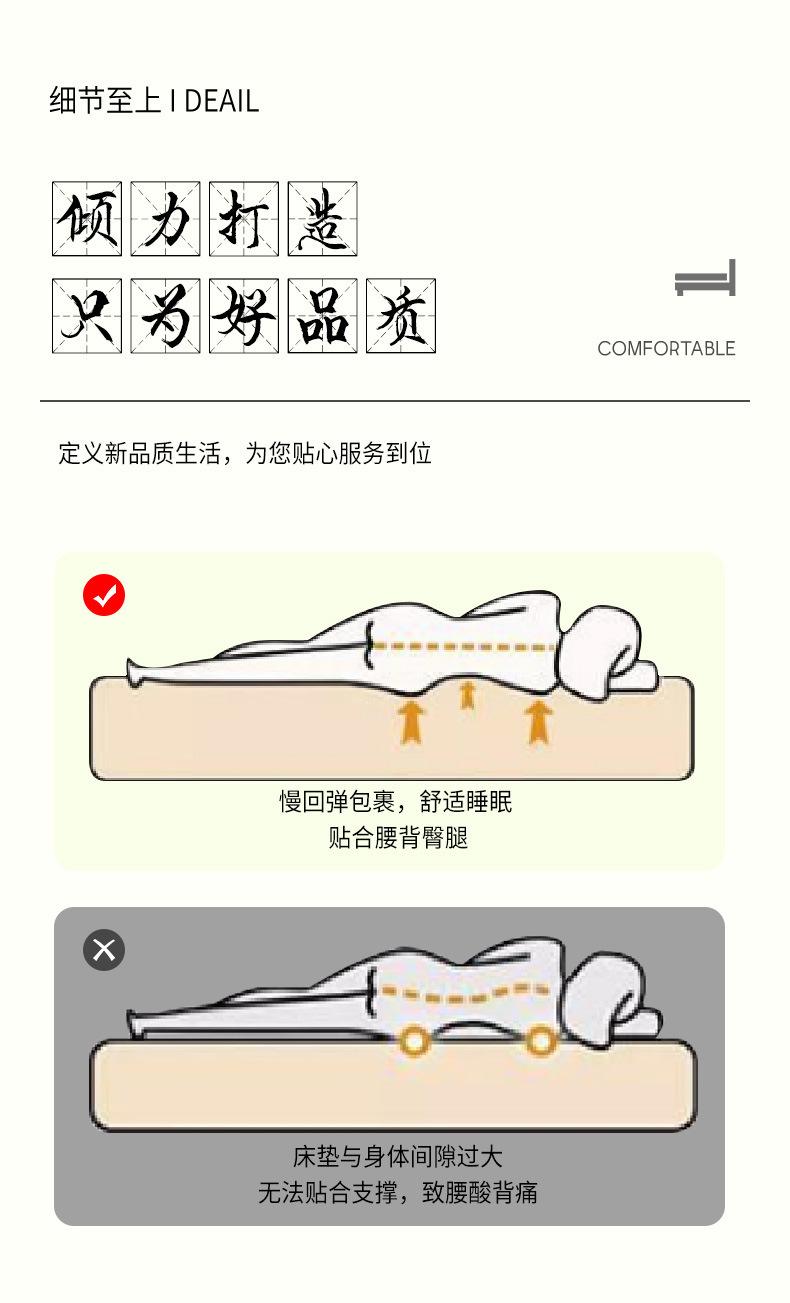 细节至上 I DEAIL

倾力打造
只为好品质

COMFORTABLE

定义新品质生活，为您贴心服务到位

慢回弹包裹，舒适睡眠
贴合腰背臀腿

床垫与身体间隙过大
无法贴合支撑，致腰酸背痛