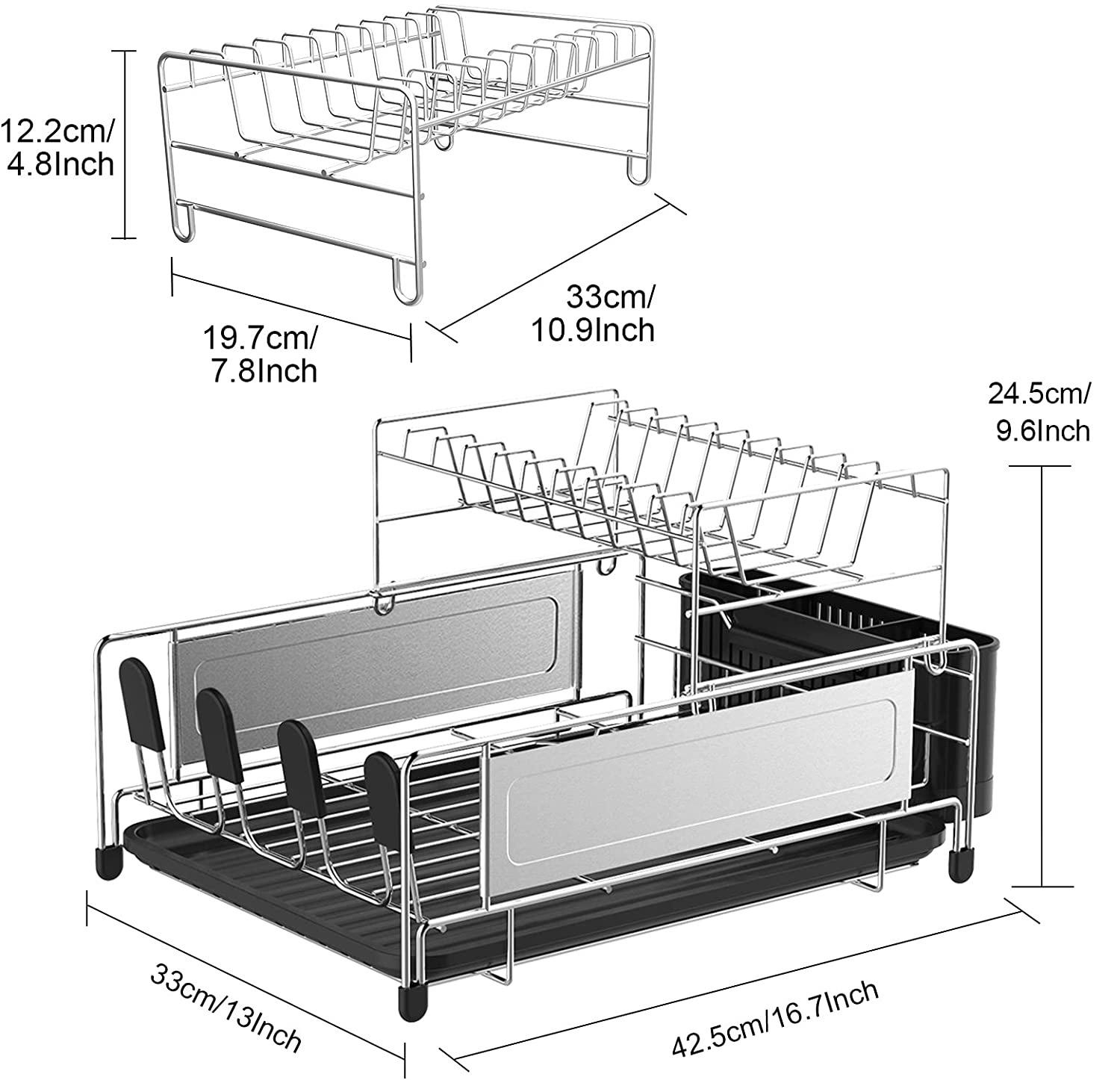 12.2cm/
4.8Inch

19.7cm/
7.8Inch

33cm/
10.9Inch

24.5cm/
9.6Inch

33cm/13Inch

42.5cm/16.7Inch