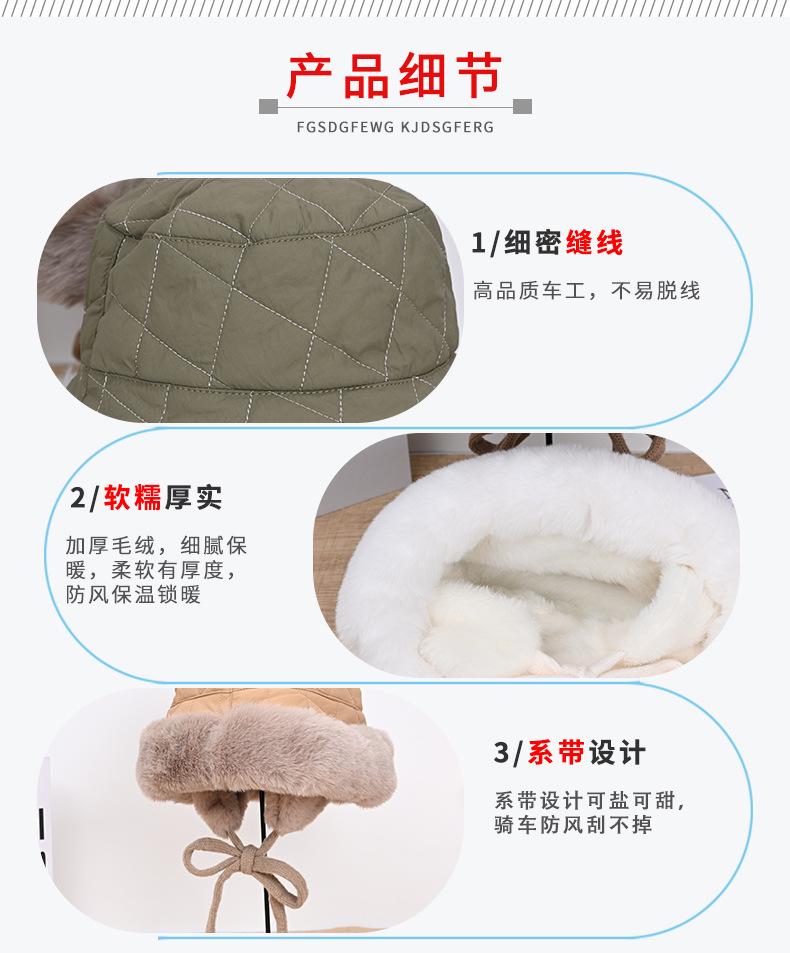 产品细节
FGSDGFEWG KJDSGFERG

1/细密缝线
高品质车工，不易脱线

2/软糯厚实
加厚毛绒，细腻保暖，柔软有厚度，防风保温锁暖

3/系带设计
系带设计可盐可甜，骑车防风刮不掉