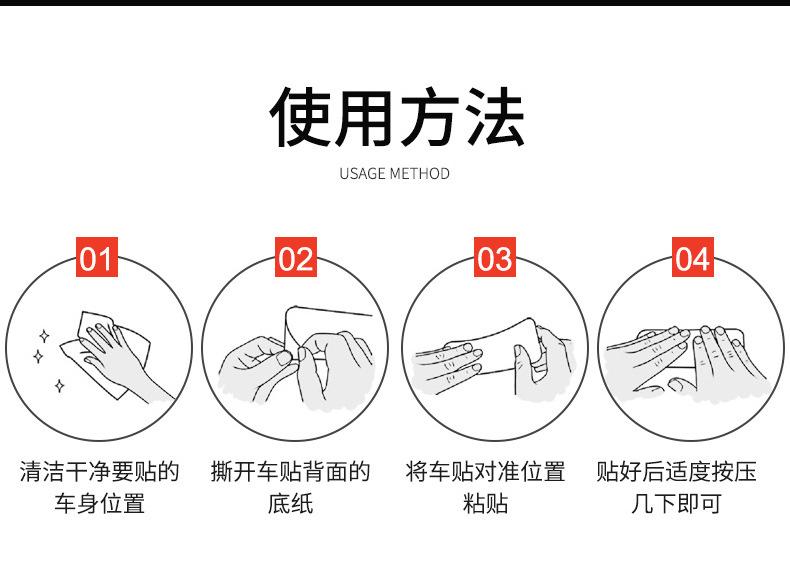 使用方法
USAGE METHOD

01
清洁干净要贴的车身位置

02
撕开车贴背面的底纸

03
将车贴对准位置粘贴

04
贴好后适度按压几下即可