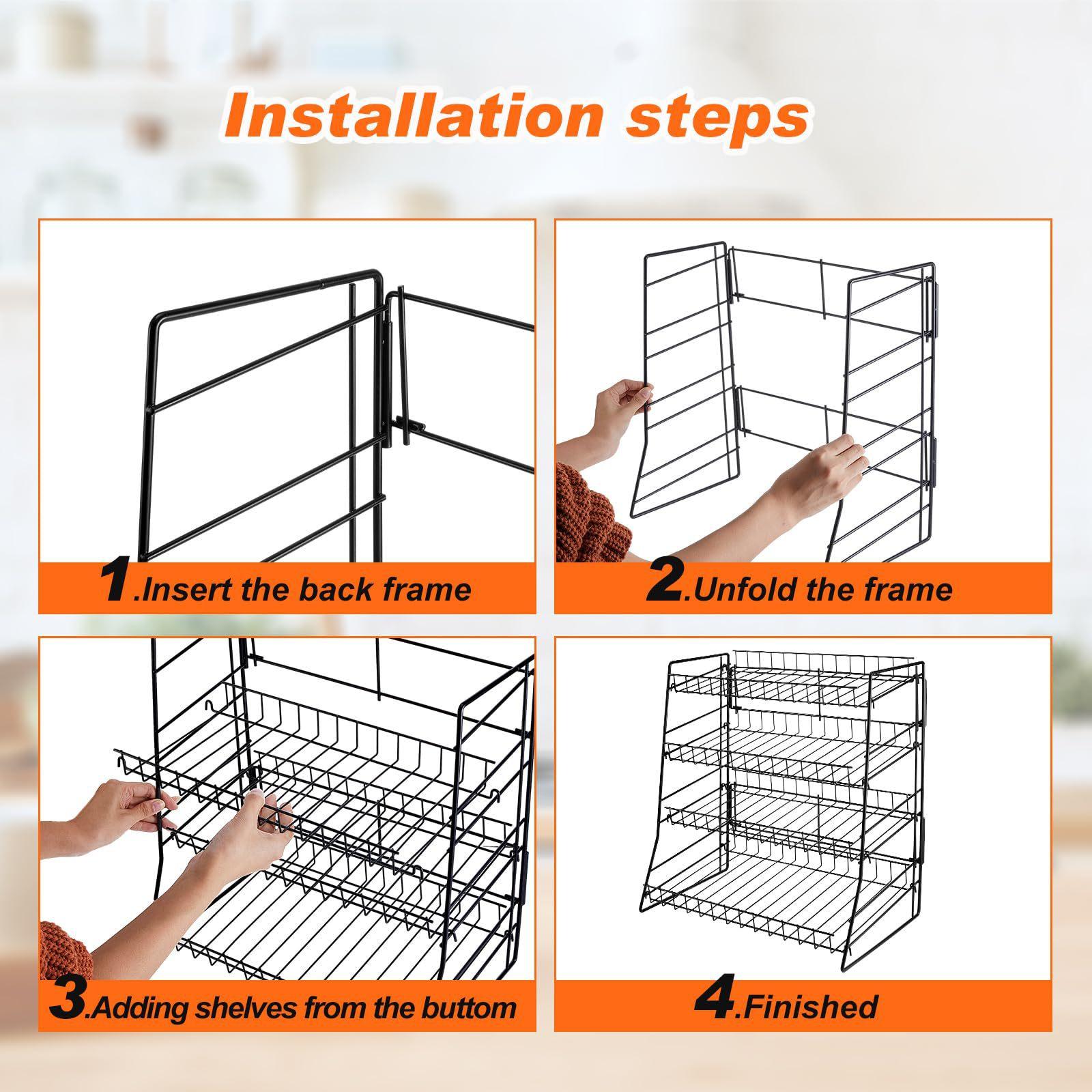 Installation steps

1.Insert the back frame

2.Unfold the frame

3.Adding shelves from the buttom

4.Finished