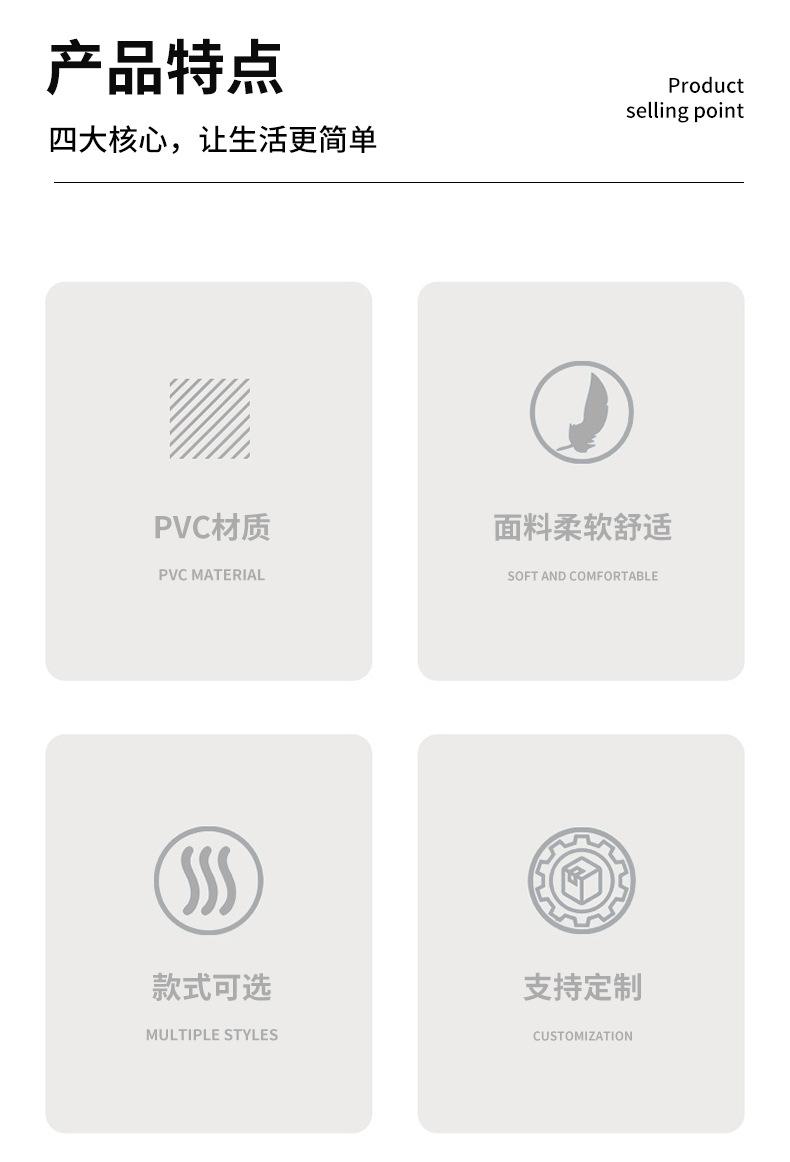 产品特点

四大核心，让生活更简单

Product
selling point

PVC材质

PVC MATERIAL

面料柔软舒适

SOFT AND COMFORTABLE

款式可选

MULTIPLE STYLES

支持定制

CUSTOMIZATION