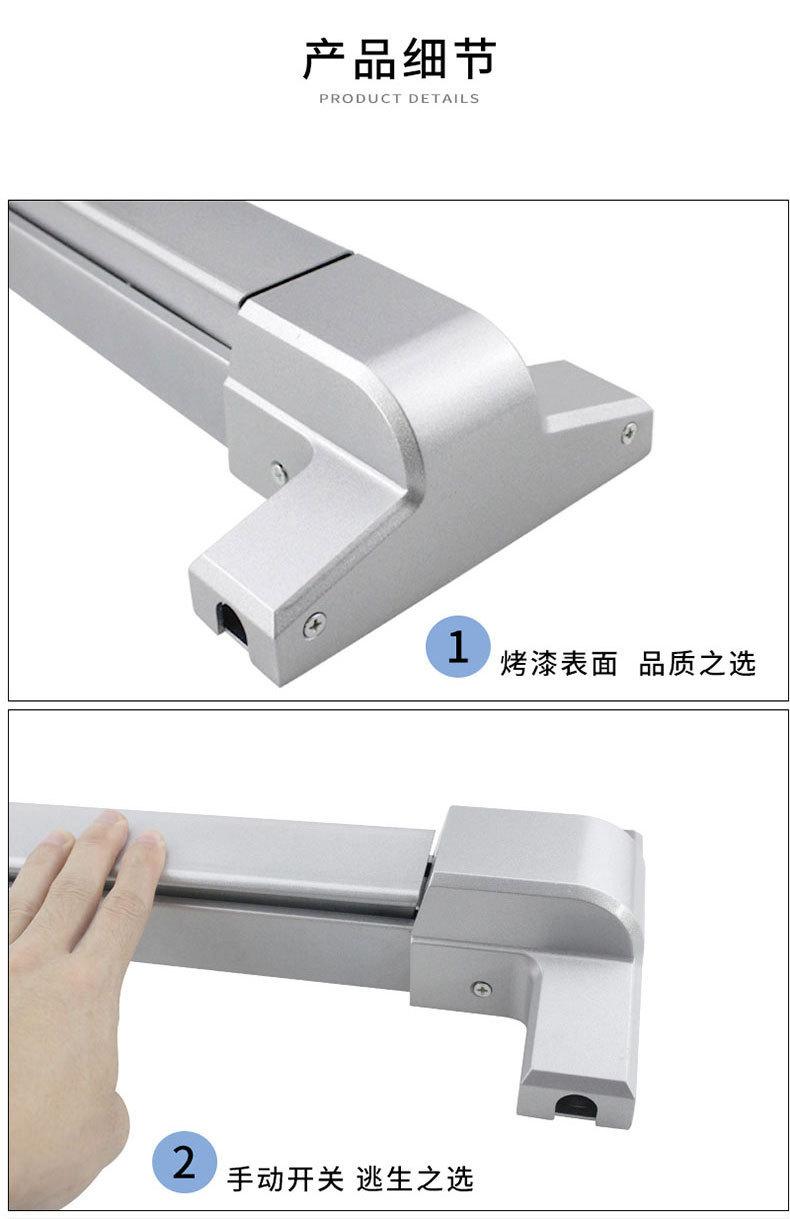 产品细节
PRODUCT DETAILS

1 烤漆表面 品质之选

2 手动开关 逃生之选