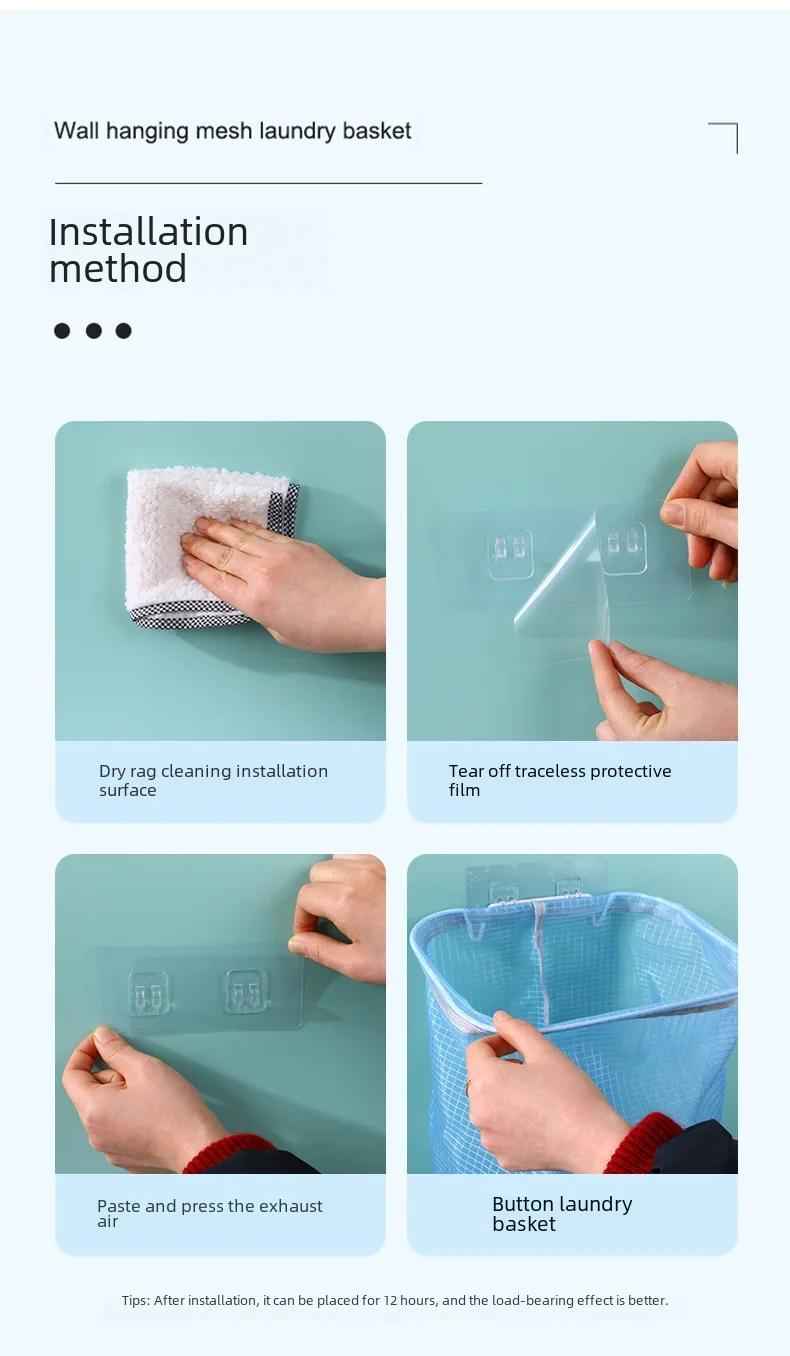 Wall hanging mesh laundry basket

Installation method

Dry rag cleaning installation surface

Tear off traceless protective film

Paste and press the exhaust air

Button laundry basket

Tips: After installation, it can be placed for 12 hours, and the load-bearing effect is better.