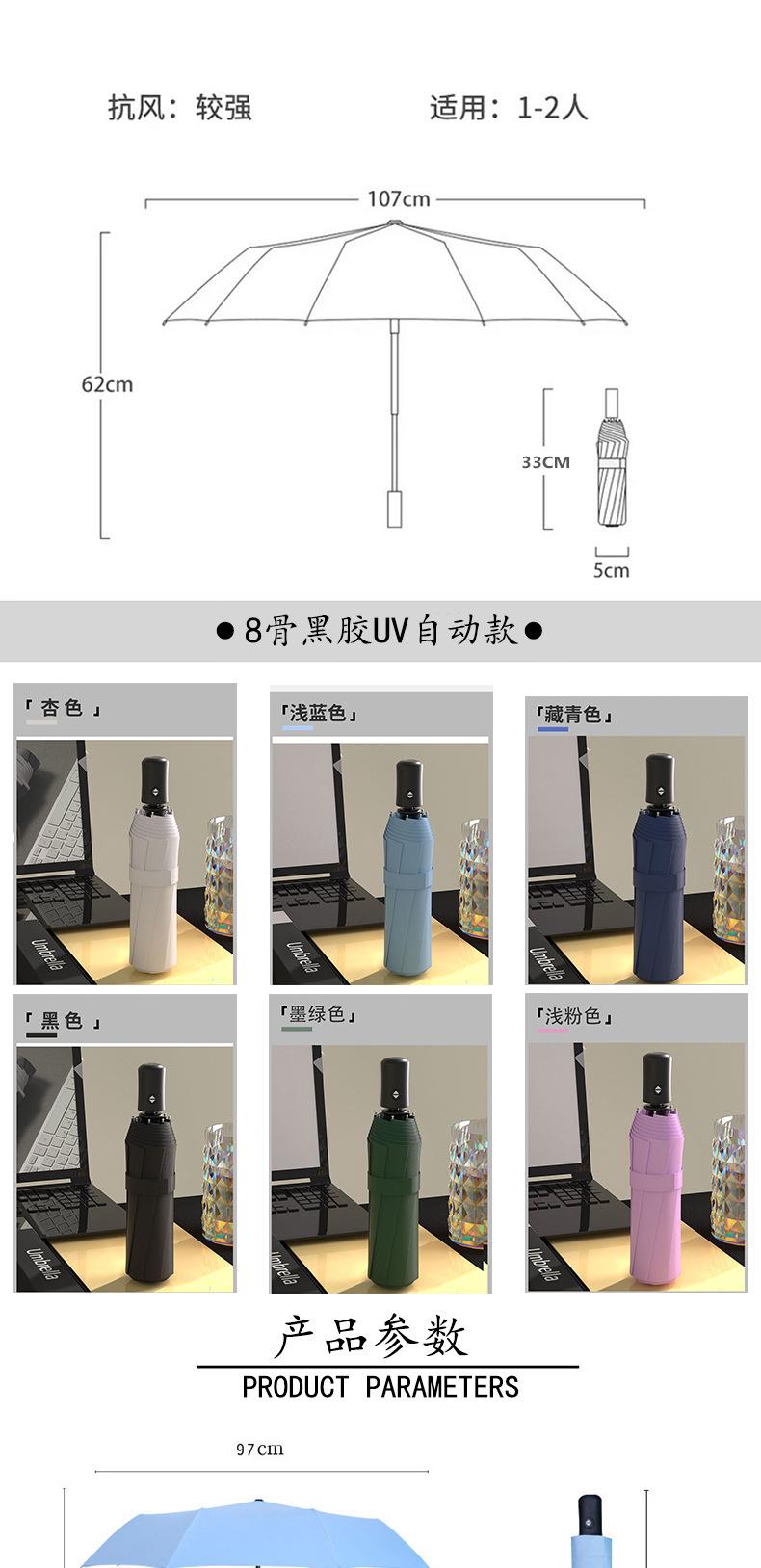 抗风：较强

适用：1-2人

107cm

62cm

33CM

5cm

● 8骨黑胶UV自动款 ●

「杏色」

Umbrella

「浅蓝色」

Umbrella

「藏青色」

Umbrella

「黑色」

Umbrella

「墨绿色」

Umbrella

「浅粉色」

Umbrella

产品参数

PRODUCT PARAMETERS

97cm