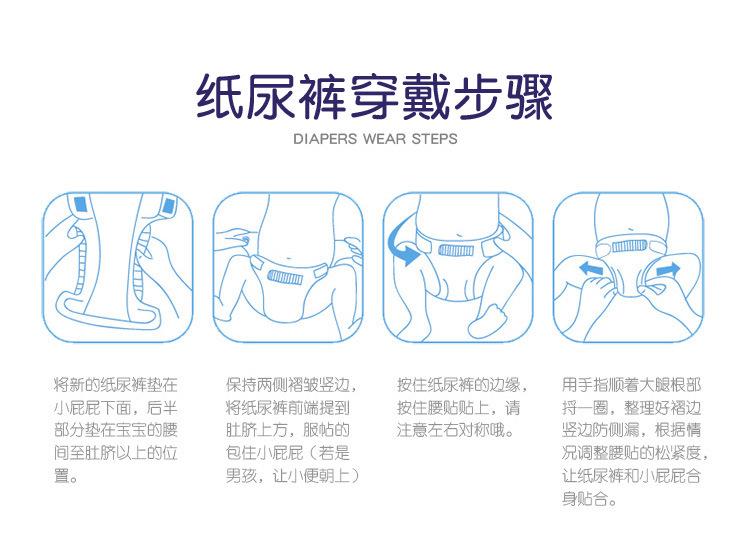 纸尿裤穿戴步骤

DIAPERS WEAR STEPS

将新的纸尿裤垫在小屁屁下面，后半部分垫在宝宝的腰间至肚脐以上的位置。

保持两侧褶皱竖边，将纸尿裤前端提到肚脐上方，服帖的包住小屁屁（若是男孩，让小便朝上）

按住纸尿裤的边缘，按住腰贴贴上，请注意左右对称哦。

用手指顺着大腿根部捋一圈，整理好褶边竖边防侧漏，根据情况调整腰贴的松紧度，让纸尿裤和小屁屁合身贴合。