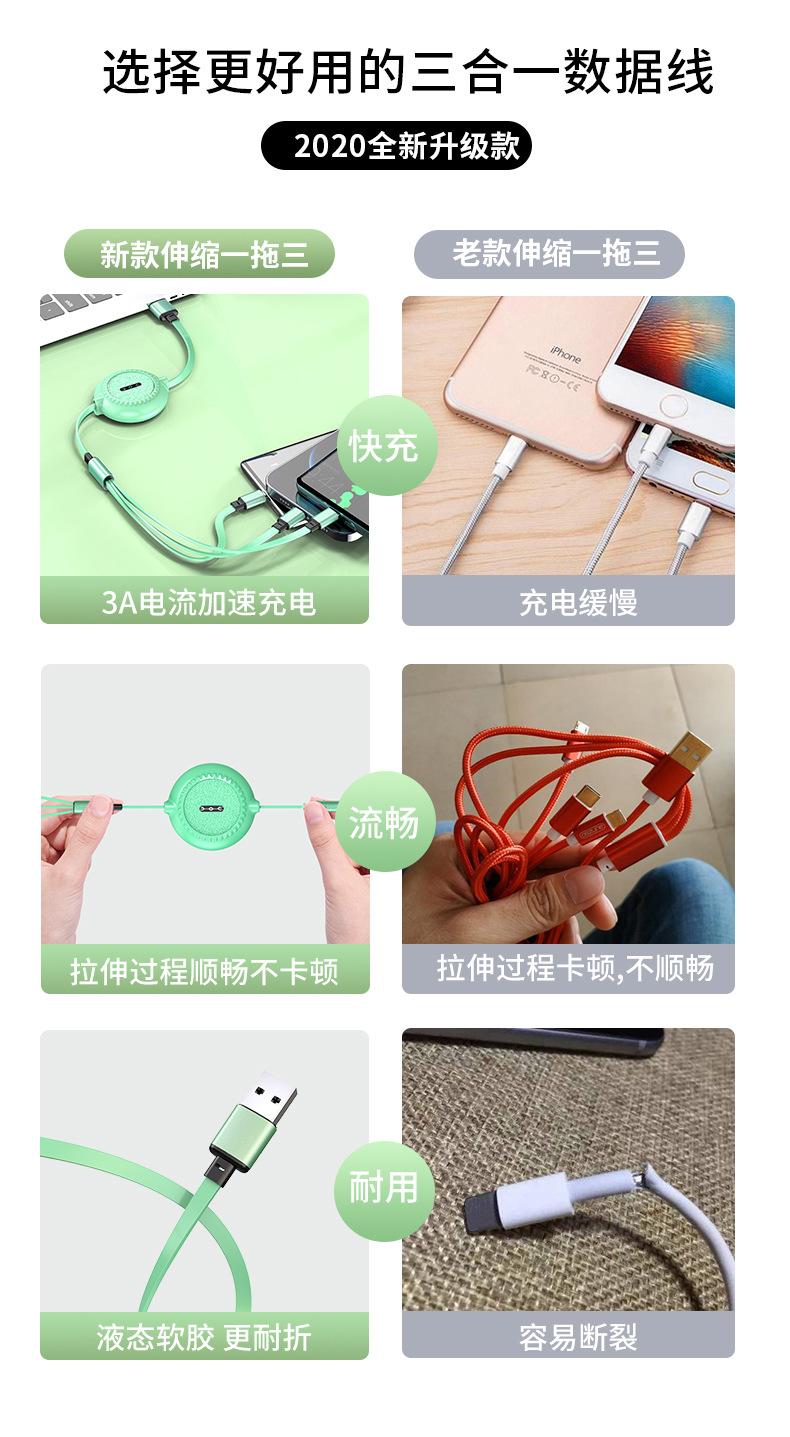 选择更好用的三合一数据线

2020全新升级款

新款伸缩一拖三

老款伸缩一拖三

iPhone

快充

3A电流加速充电

充电缓慢

流畅

拉伸过程顺畅不卡顿

拉伸过程卡顿,不顺畅

耐用

液态软胶 更耐折

容易断裂