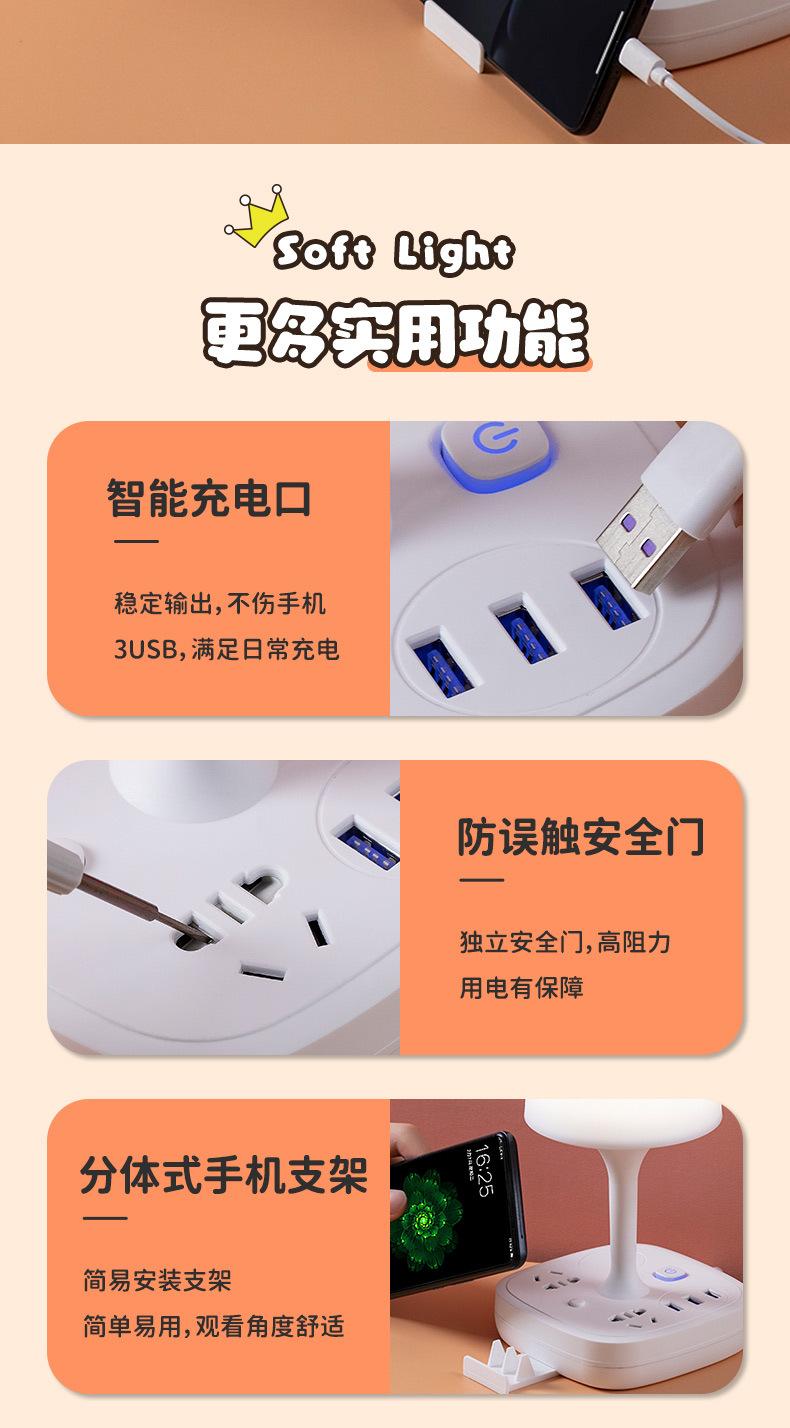 Soft Light

更多实用功能

智能充电口

稳定输出，不伤手机
3USB，满足日常充电

防误触安全门

独立安全门，高阻力
用电有保障

分体式手机支架

简易安装支架
简单易用，观看角度舒适

16:25