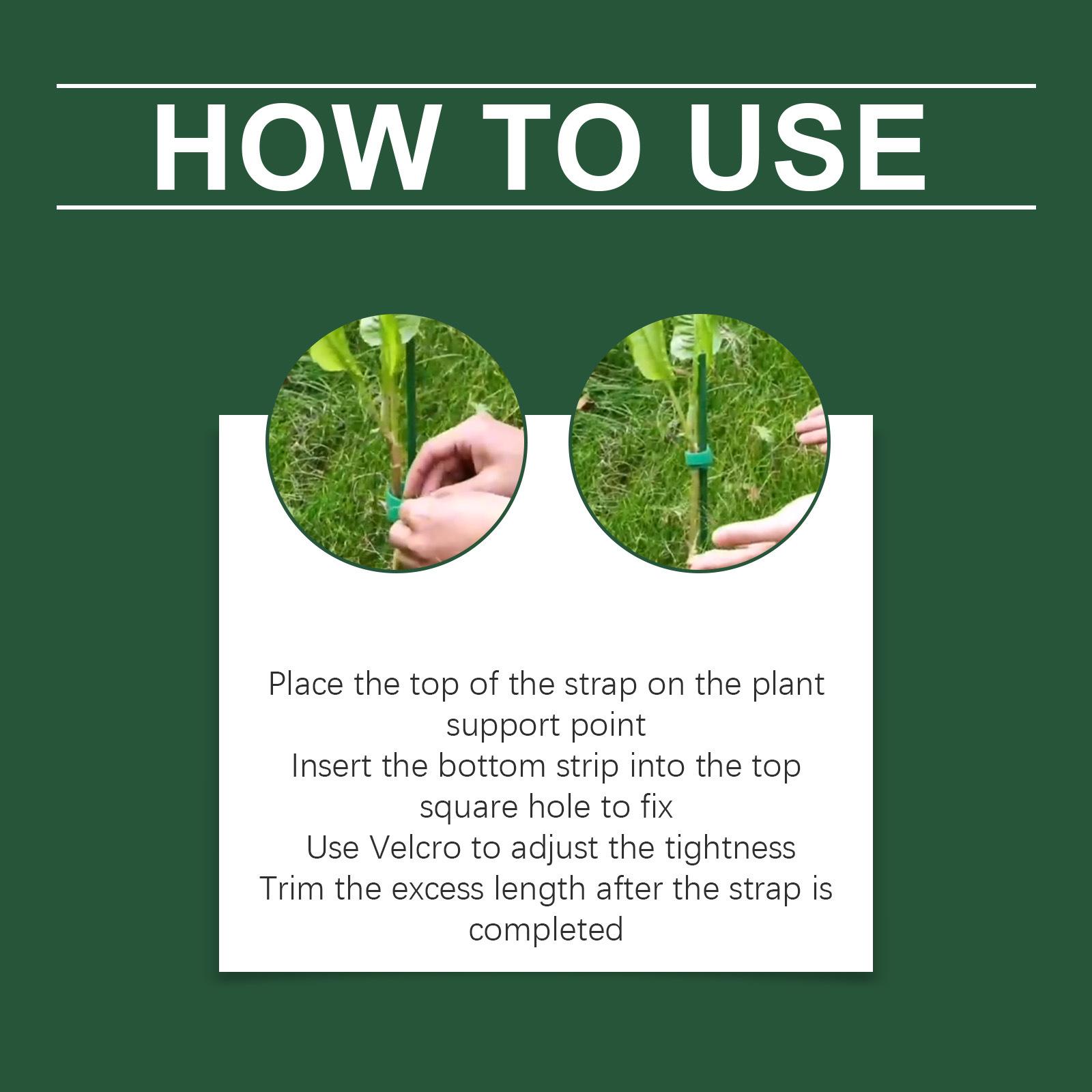 HOW TO USE

Place the top of the strap on the plant support point
Insert the bottom strip into the top square hole to fix
Use Velcro to adjust the tightness
Trim the excess length after the strap is completed