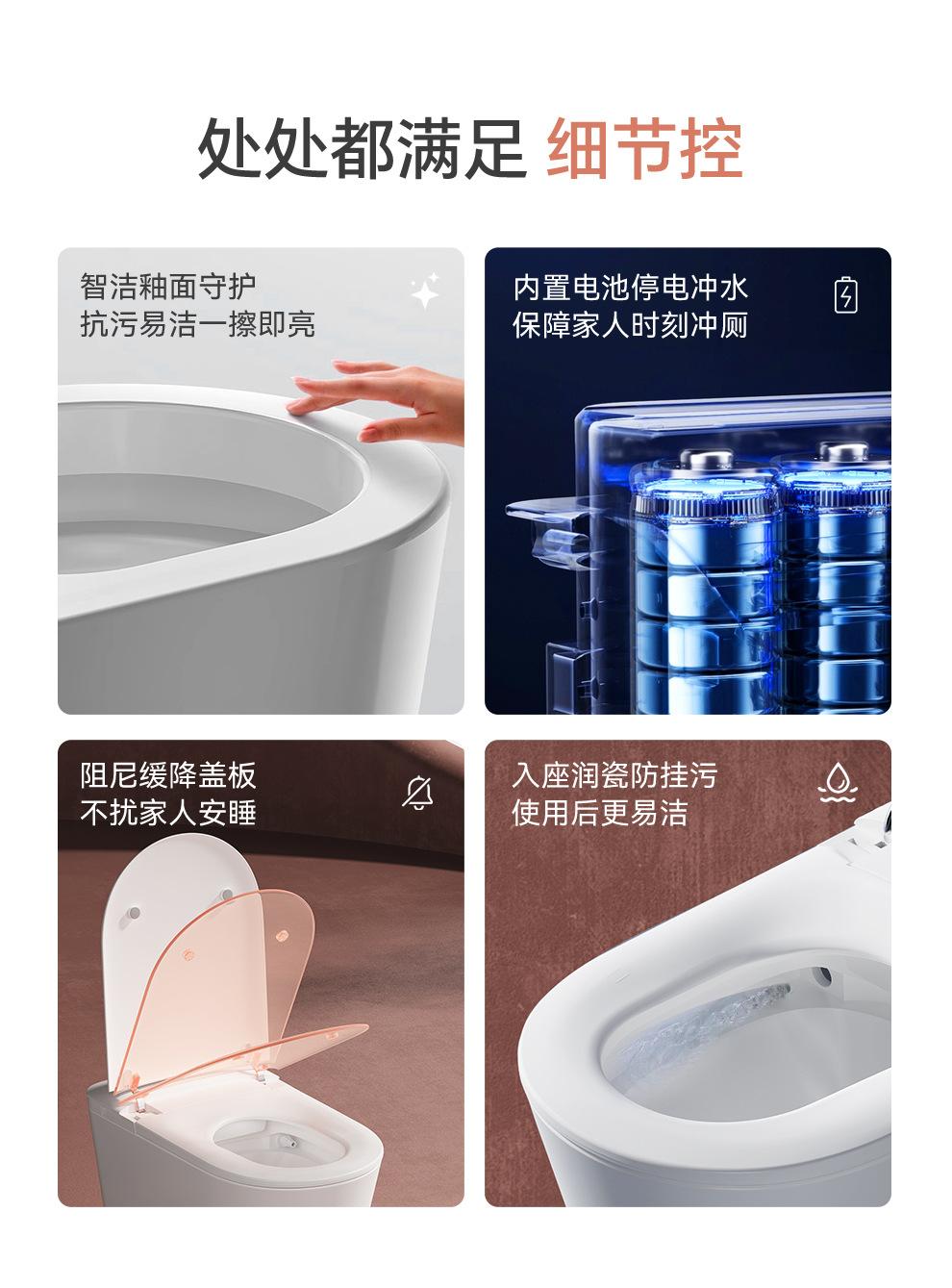 处处都满足 细节控

智洁釉面守护
抗污易洁一擦即亮

内置电池停电冲水
保障家人时刻冲厕

阻尼缓降盖板
不扰家人安睡

入座润瓷防挂污
使用后更易洁