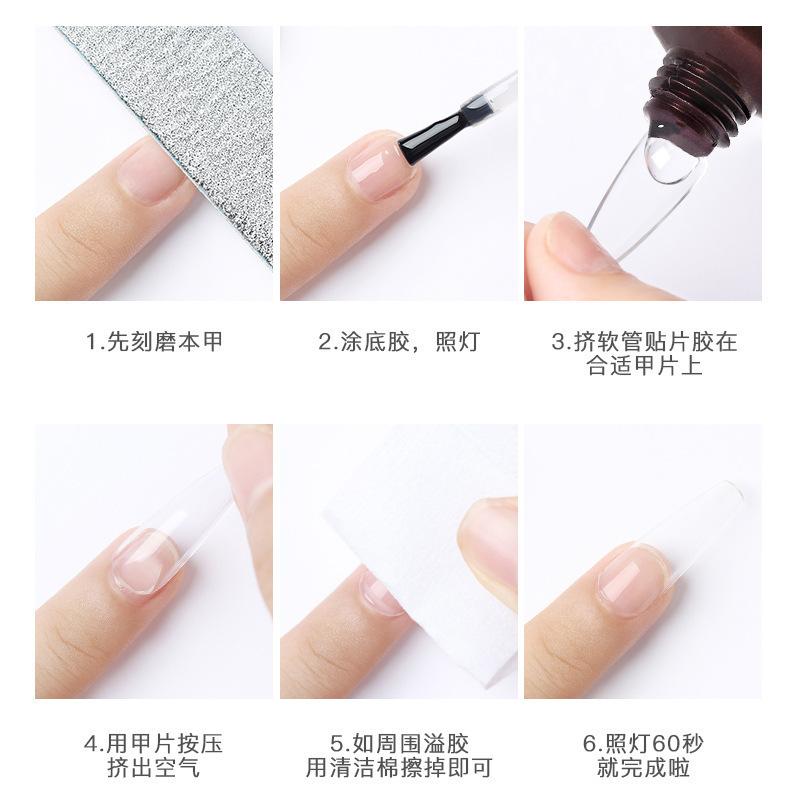 1.先刻磨本甲

2.涂底胶，照灯

3.挤软管贴片胶在合适甲片上

4.用甲片按压挤出空气

5.如周围溢胶用清洁棉擦掉即可

6.照灯60秒就完成啦