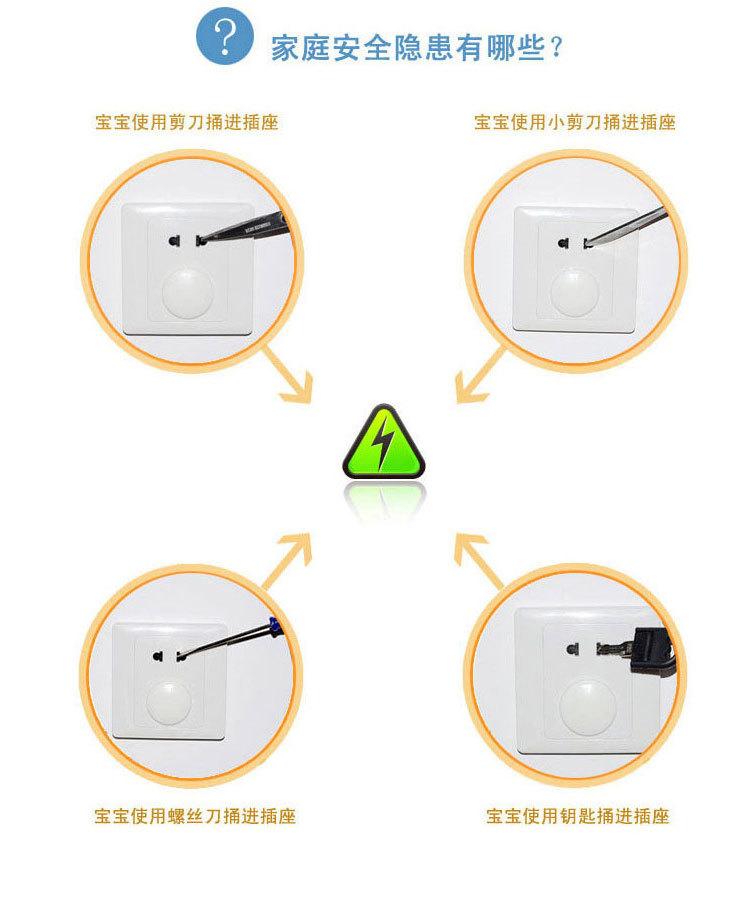 ?
家庭安全隐患有哪些？

宝宝使用剪刀捅进插座

宝宝使用小剪刀捅进插座

宝宝使用螺丝刀捅进插座

宝宝使用钥匙捅进插座