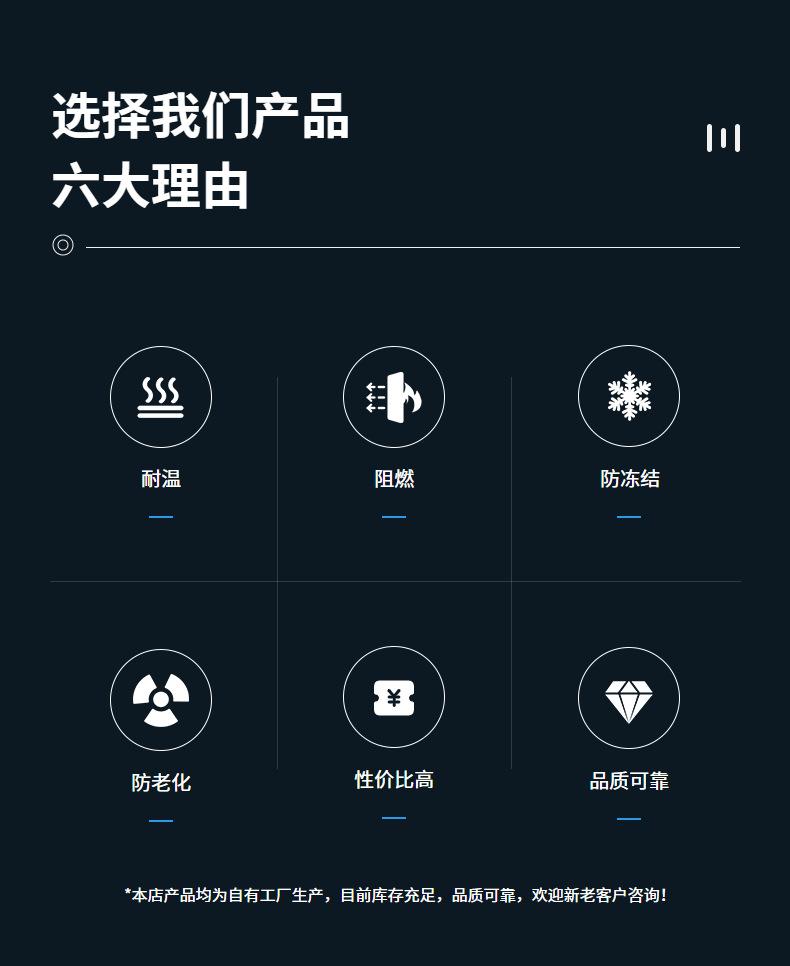 选择我们产品
六大理由

耐温

阻燃

防冻结

防老化

性价比高

品质可靠

*本店产品均为自有工厂生产，目前库存充足，品质可靠，欢迎新老客户咨询！