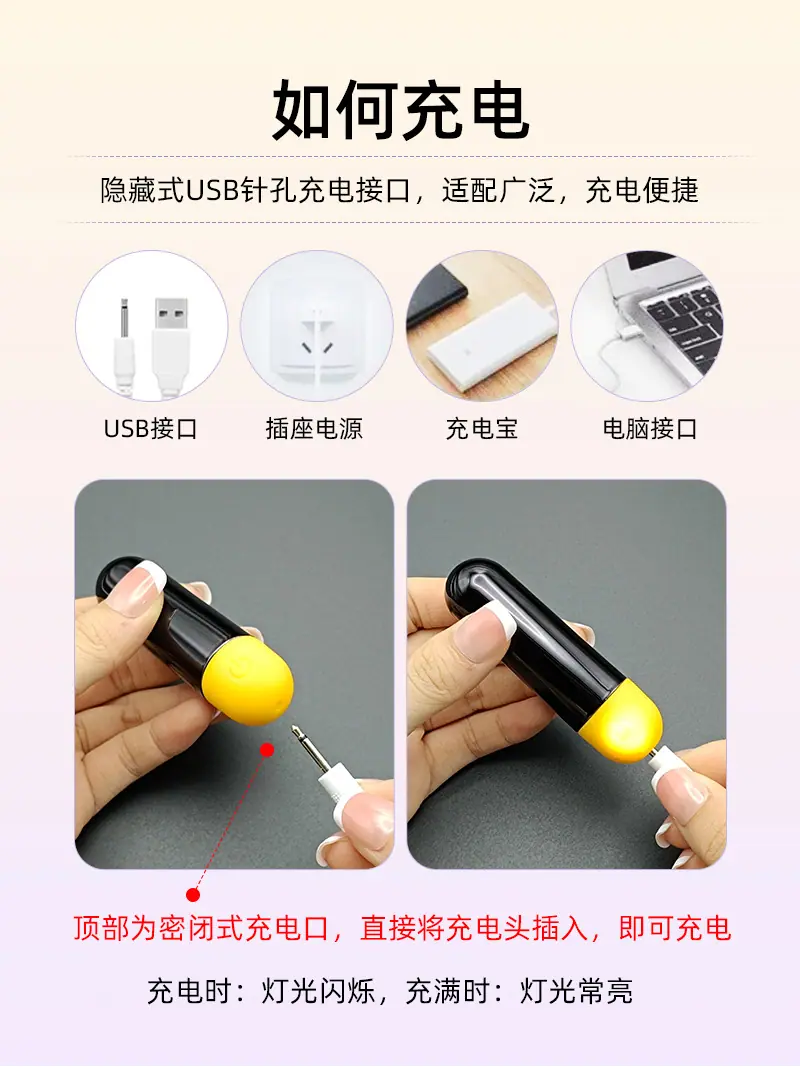 如何充电

隐藏式USB针孔充电接口，适配广泛，充电便捷

USB接口

插座电源

充电宝

电脑接口

顶部为密闭式充电口，直接将充电头插入，即可充电

充电时：灯光闪烁，充满时：灯光常亮