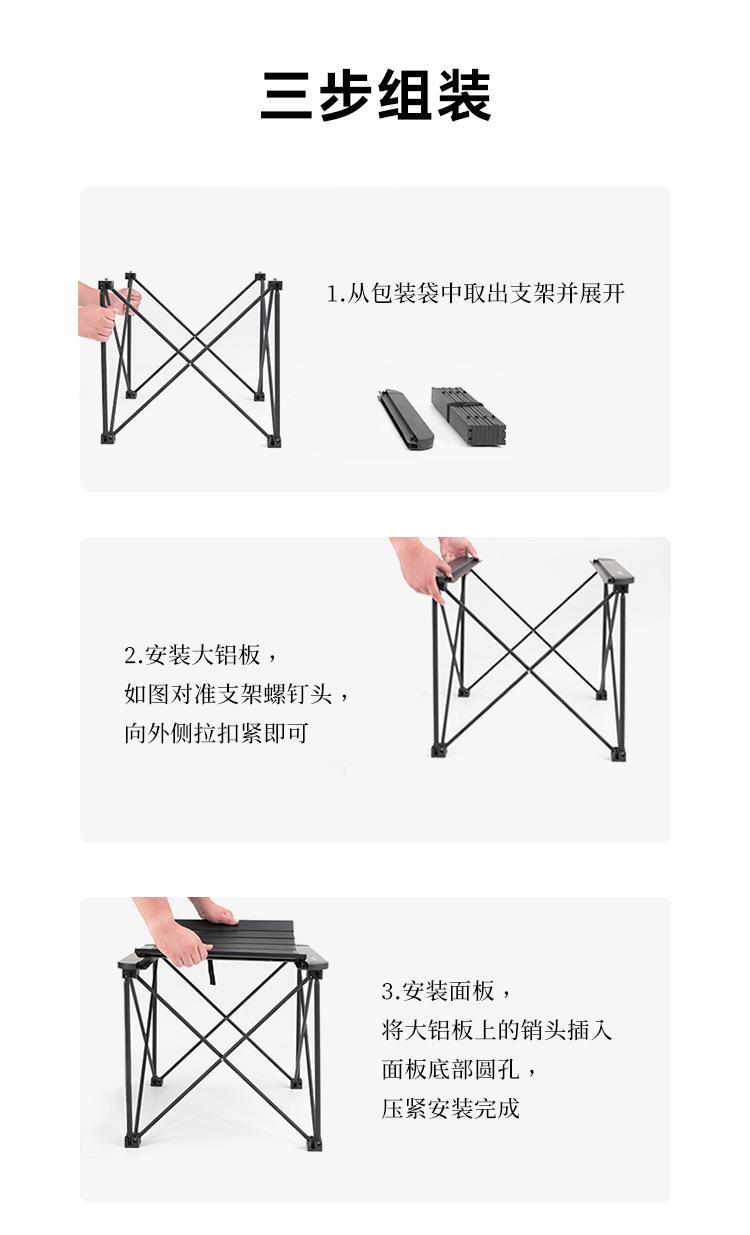 三步组装

1.从包装袋中取出支架并展开

2.安装大铝板，
如图对准支架螺钉头，
向外侧拉扣紧即可

3.安装面板，
将大铝板上的销头插入
面板底部圆孔，
压紧安装完成