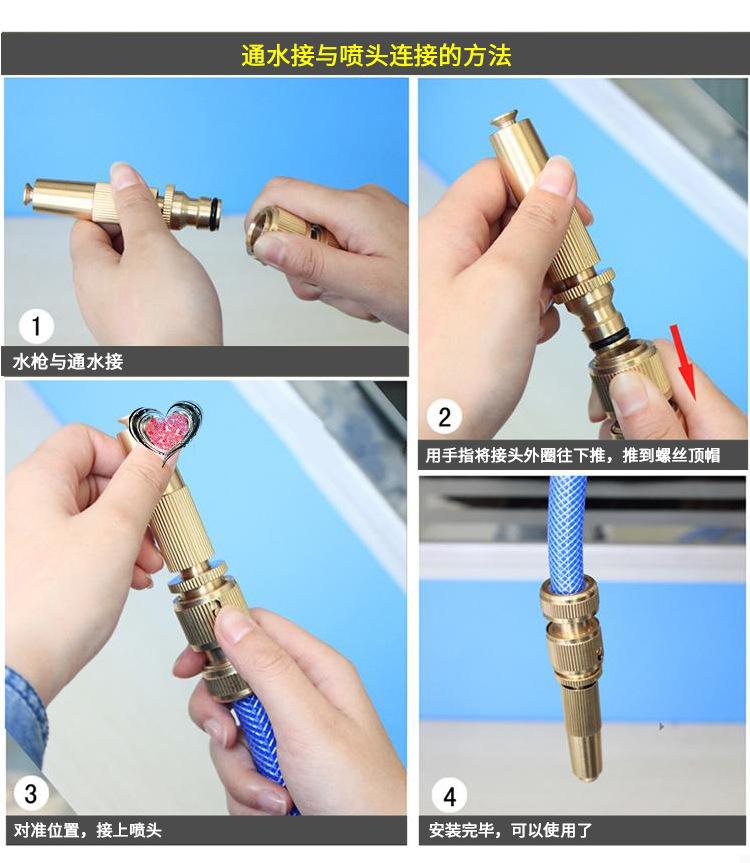 通水接与喷头连接的方法

1

水枪与通水接

2

用手指将接头外圈往下推，推到螺丝顶帽

3

对准位置，接上喷头

4

安装完毕，可以使用了