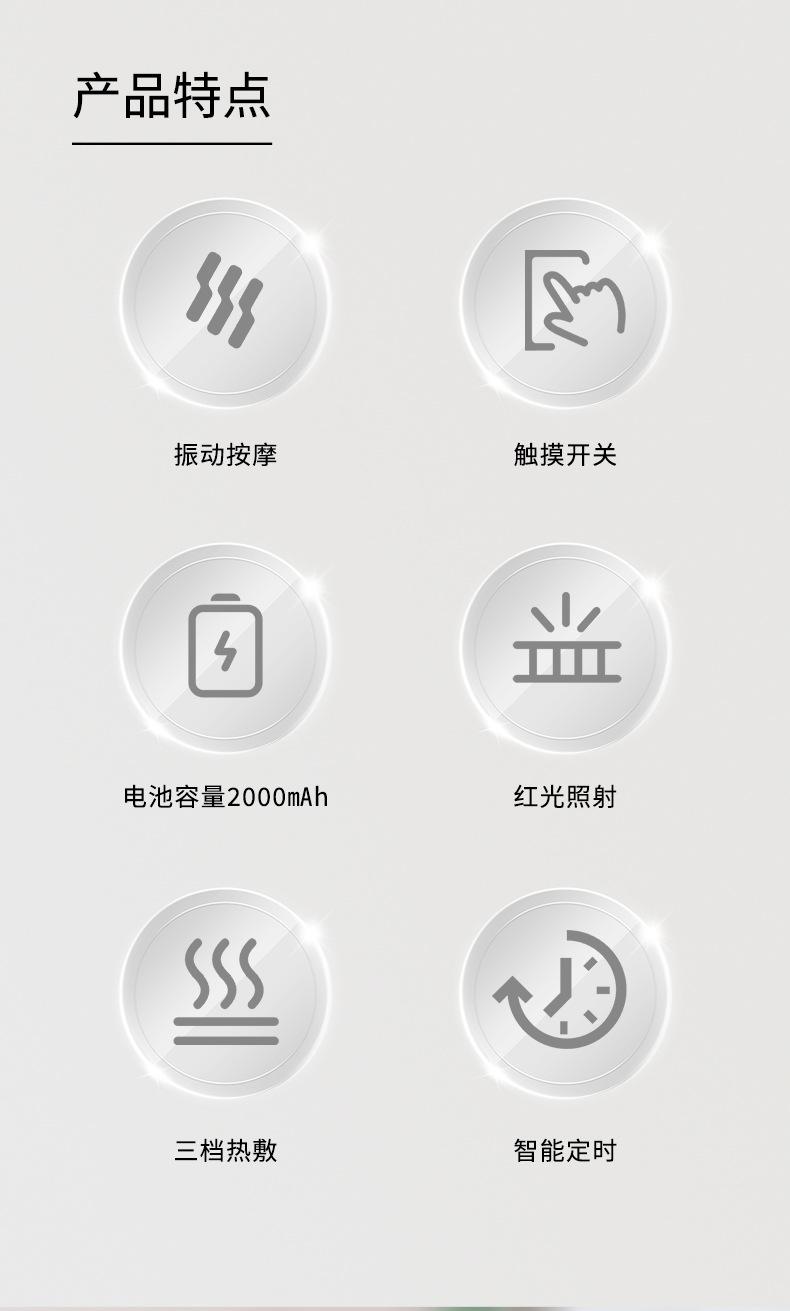 产品特点

振动按摩

触摸开关

电池容量2000mAh

红光照射

三档热敷

智能定时