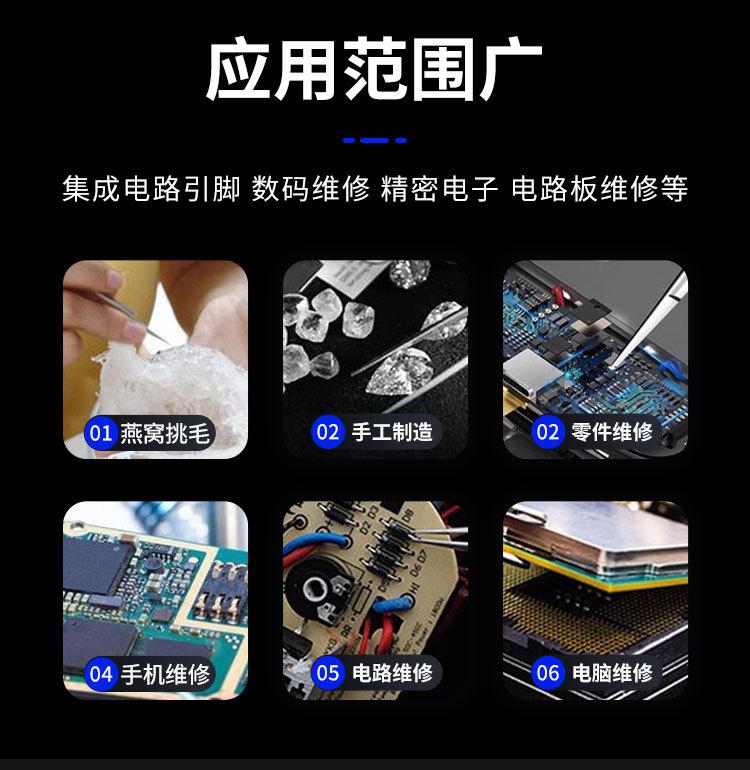 应用范围广

集成电路引脚 数码维修 精密电子 电路板维修等

01 燕窝挑毛

02 手工制造

02 零件维修

04 手机维修

05 电路维修

06 电脑维修