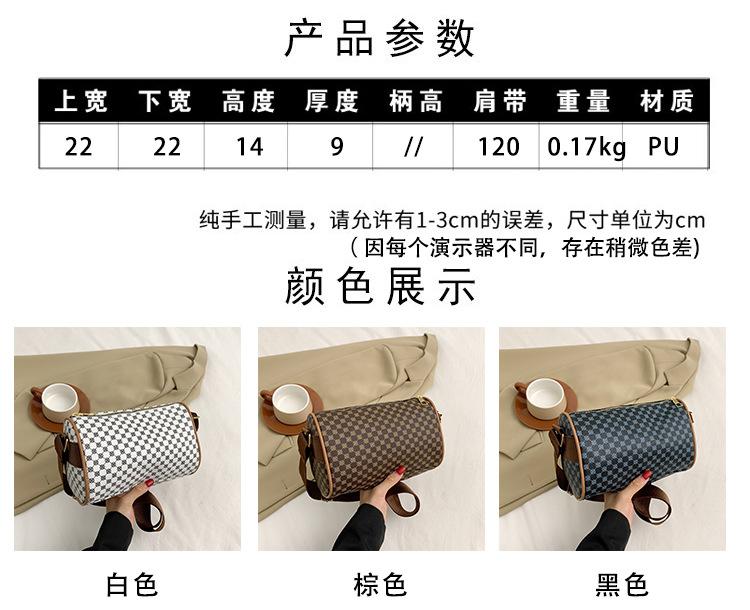 产品参数

| 上宽 | 下宽 | 高度 | 厚度 | 柄高 | 肩带 | 重量 | 材质 |
|---|---|---|---|---|---|---|---|
| 22 | 22 | 14 | 9 | // | 120 | 0.17kg | PU |

纯手工测量，请允许有1-3cm的误差，尺寸单位为cm
（因每个演示器不同，存在稍微色差)

颜色展示

白色

棕色

黑色