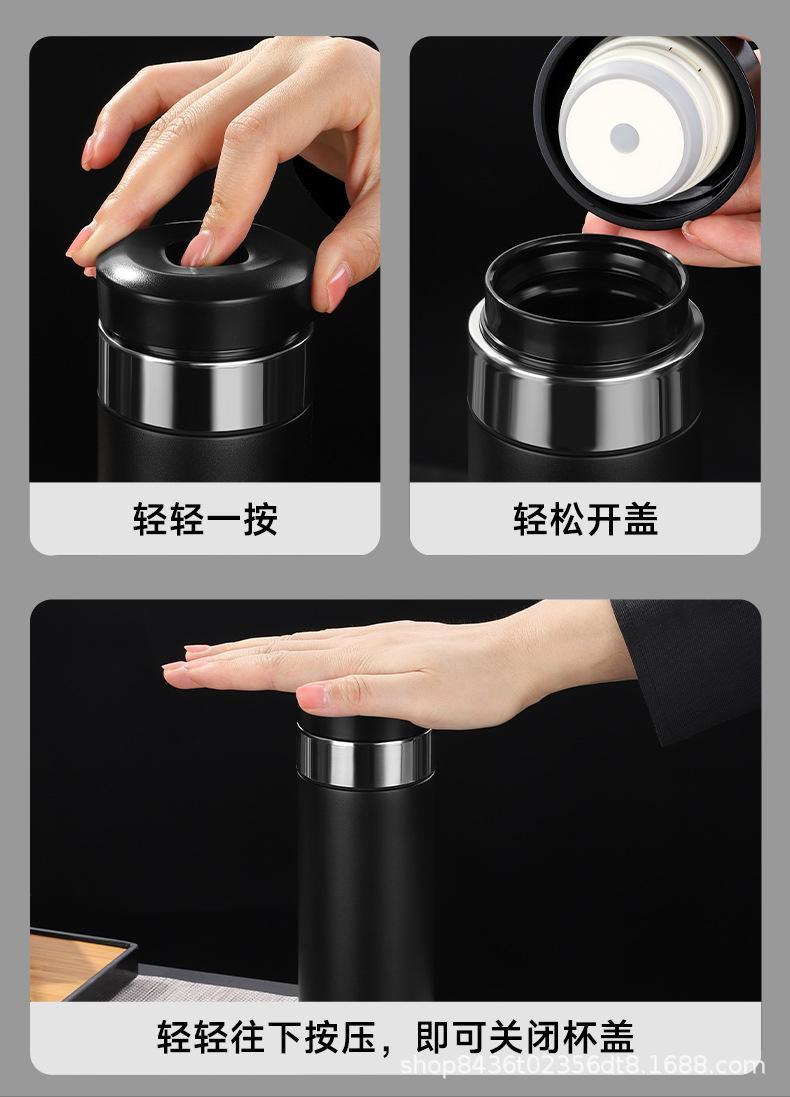 轻轻一按

轻松开盖

轻轻往下按压，即可关闭杯盖

shop8436t02356dt8.1688.com