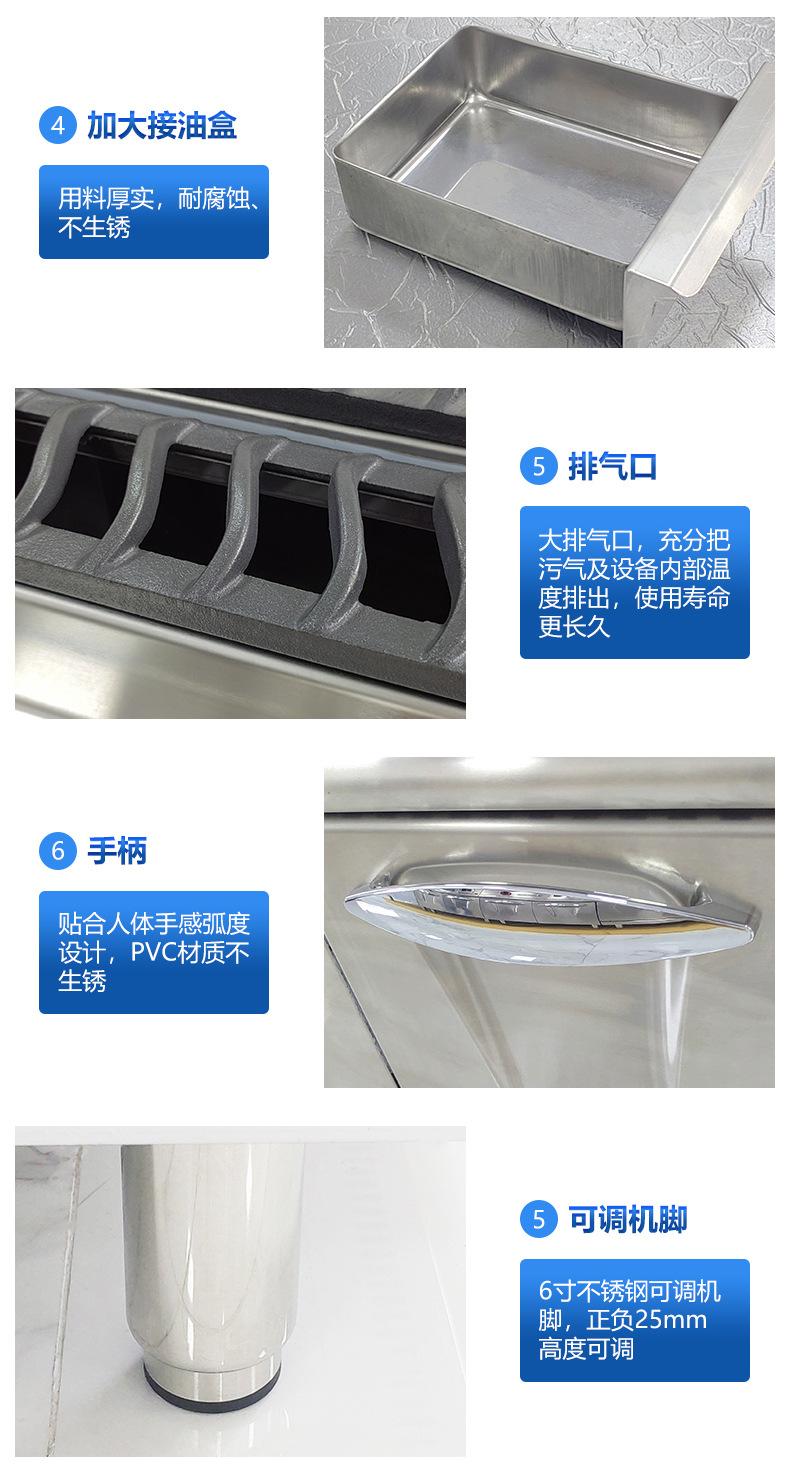 4 加大接油盒

用料厚实，耐腐蚀、不生锈

5 排气口

大排气口，充分把污气及设备内部温度排出，使用寿命更长久

6 手柄

贴合人体手感弧度设计，PVC材质不生锈

5 可调机脚

6寸不锈钢可调机脚，正负25mm高度可调