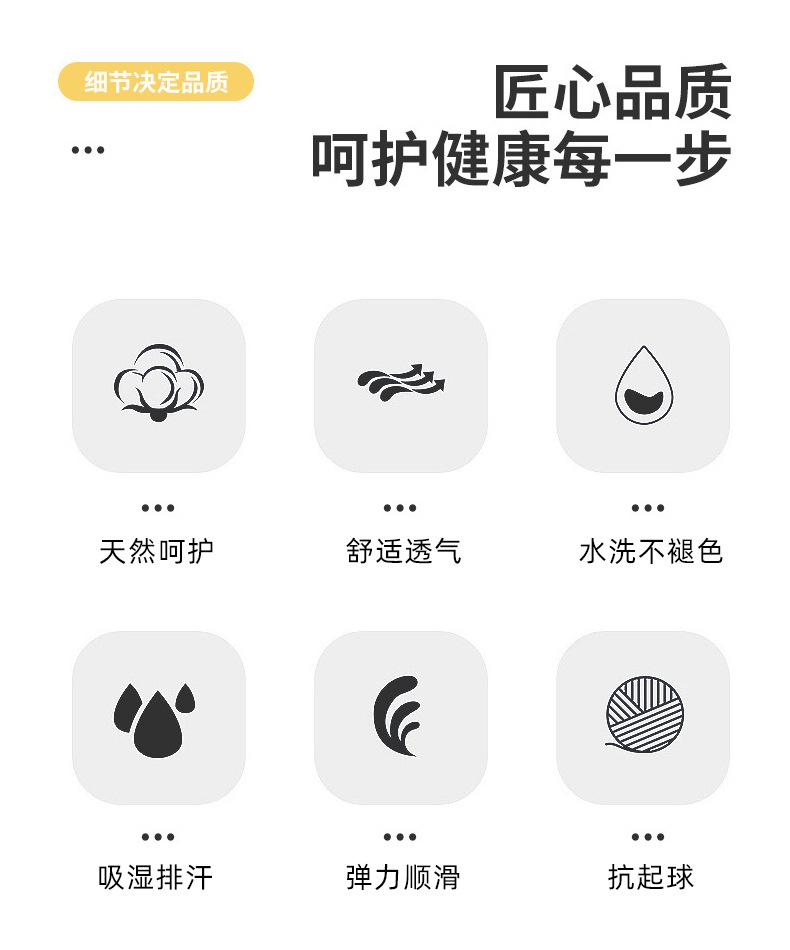 细节决定品质

匠心品质
呵护健康每一步

天然呵护

舒适透气

水洗不褪色

吸湿排汗

弹力顺滑

抗起球