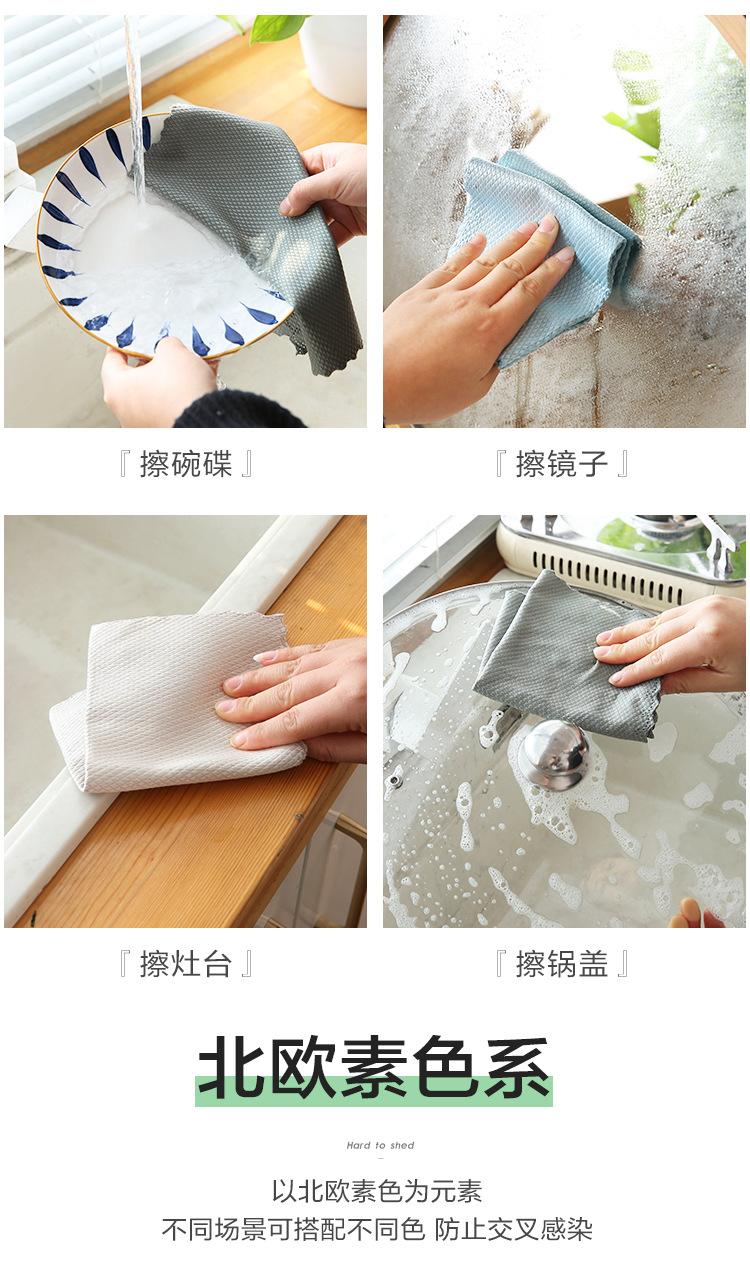 『 擦碗碟 』

『 擦镜子 』

『 擦灶台 』

『 擦锅盖 』

北欧素色系

Hard to shed

以北欧素色为元素
不同场景可搭配不同色 防止交叉感染