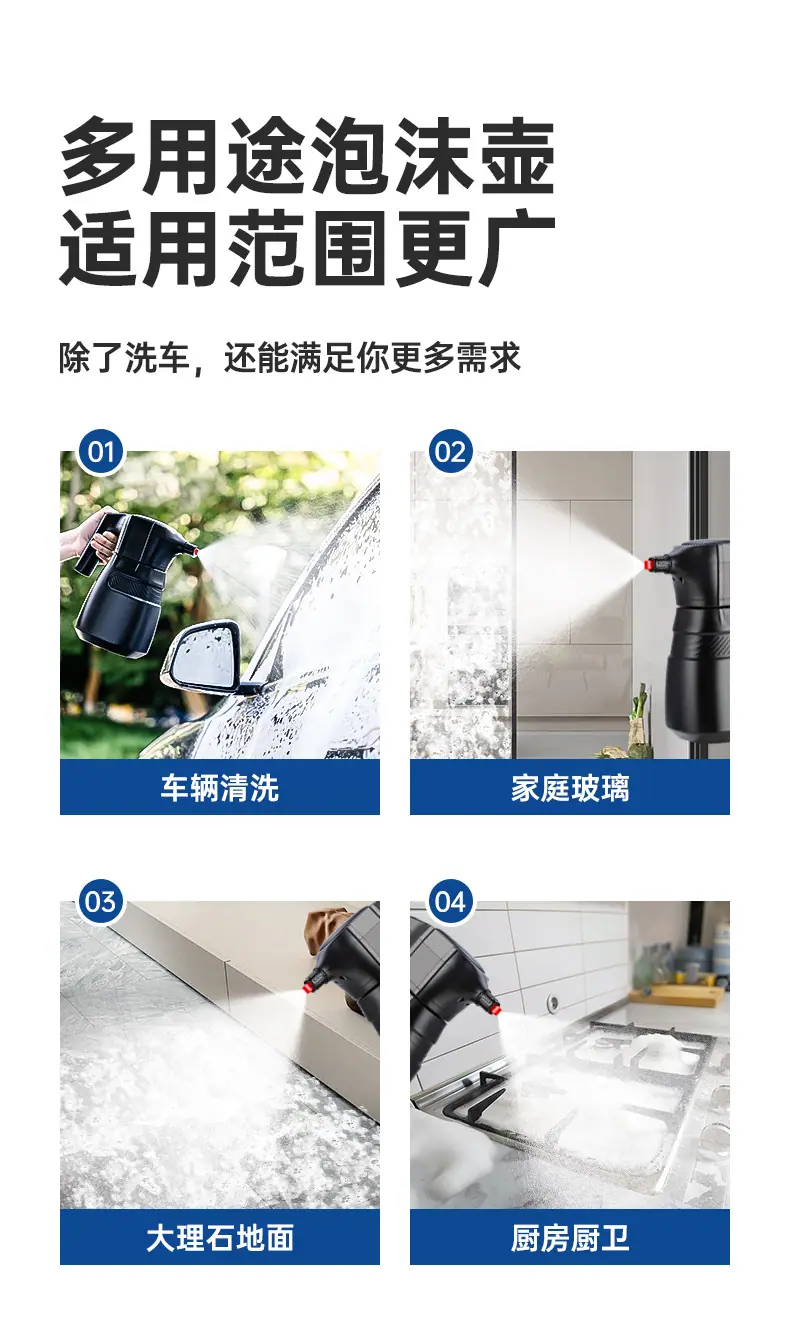 多用途泡沫壶
适用范围更广

除了洗车，还能满足你更多需求

01

车辆清洗

02

家庭玻璃

03

大理石地面

04

厨房厨卫