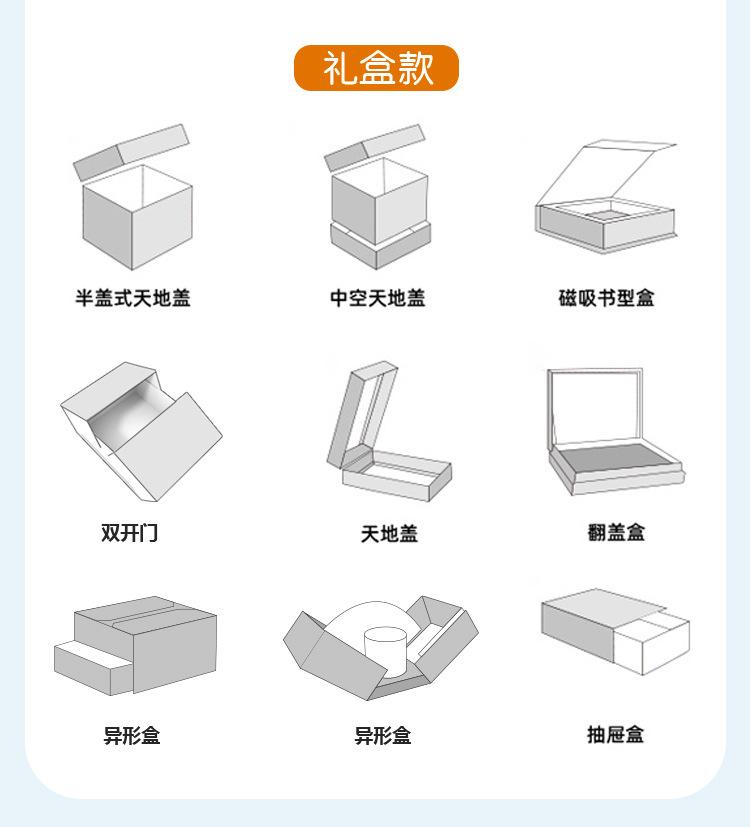 礼盒款

半盖式天地盖
中空天地盖
磁吸书型盒

双开门
天地盖
翻盖盒

异形盒
异形盒
抽屉盒