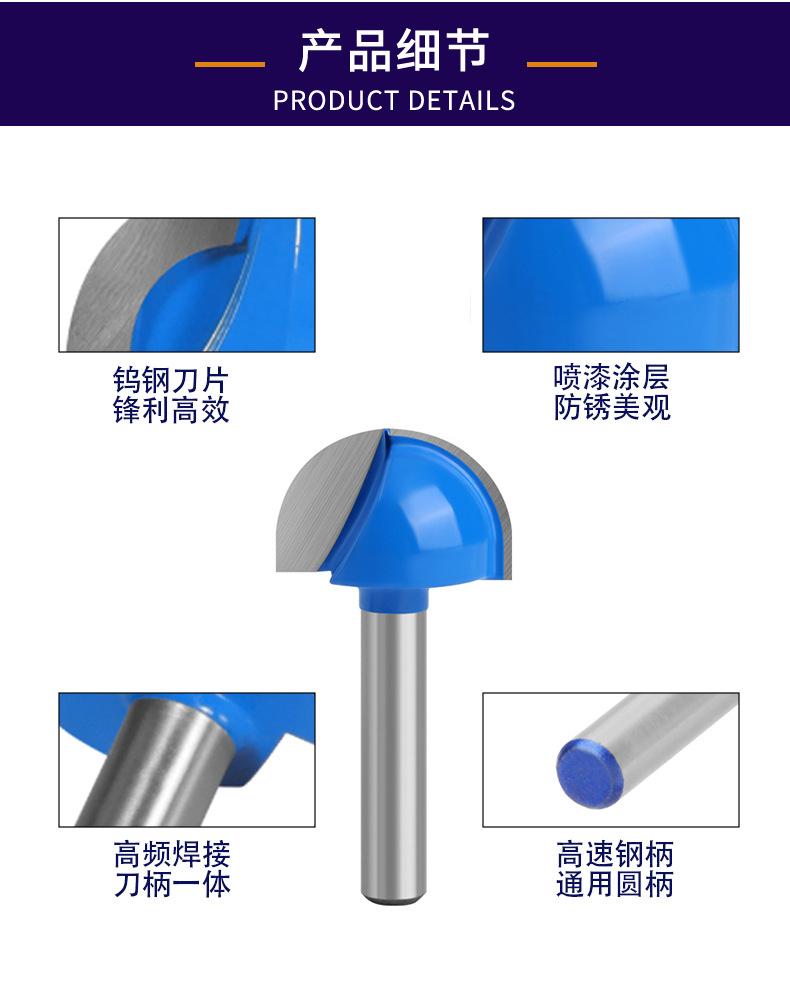 产品细节
PRODUCT DETAILS

钨钢刀片
锋利高效

喷漆涂层
防锈美观

高频焊接
刀柄一体

高速钢柄
通用圆柄