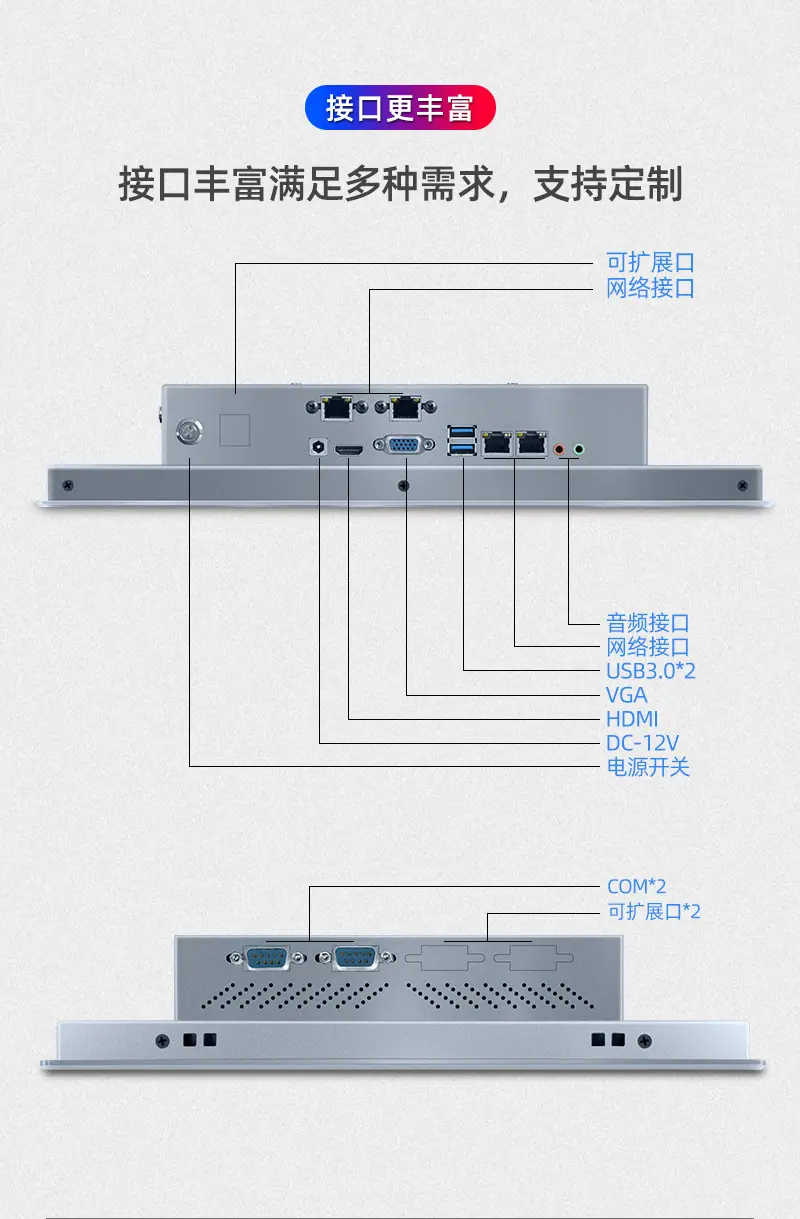 接口更丰富

接口丰富满足多种需求，支持定制

可扩展口
网络接口

音频接口
网络接口
USB3.0*2
VGA
HDMI
DC-12V
电源开关

COM*2
可扩展口*2