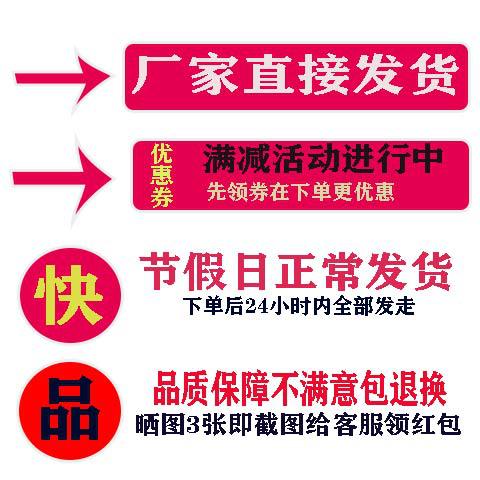 厂家直接发货

优惠券

满减活动进行中
先领券在下单更优惠

快

节假日正常发货
下单后24小时内全部发走

品

品质保障不满意包退换
晒图3张即截图给客服领红包