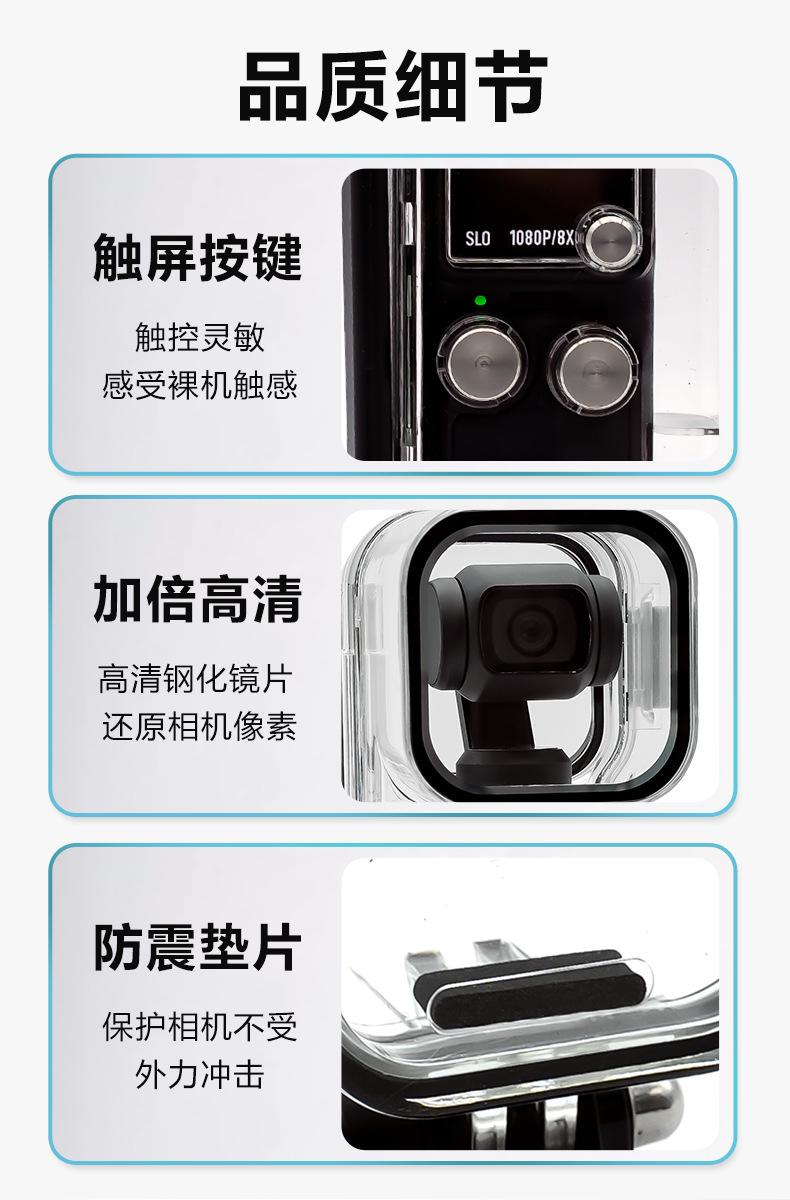 品质细节

触屏按键

触控灵敏
感受裸机触感

SLO 1080P/8X

加倍高清

高清钢化镜片
还原相机像素

防震垫片

保护相机不受
外力冲击