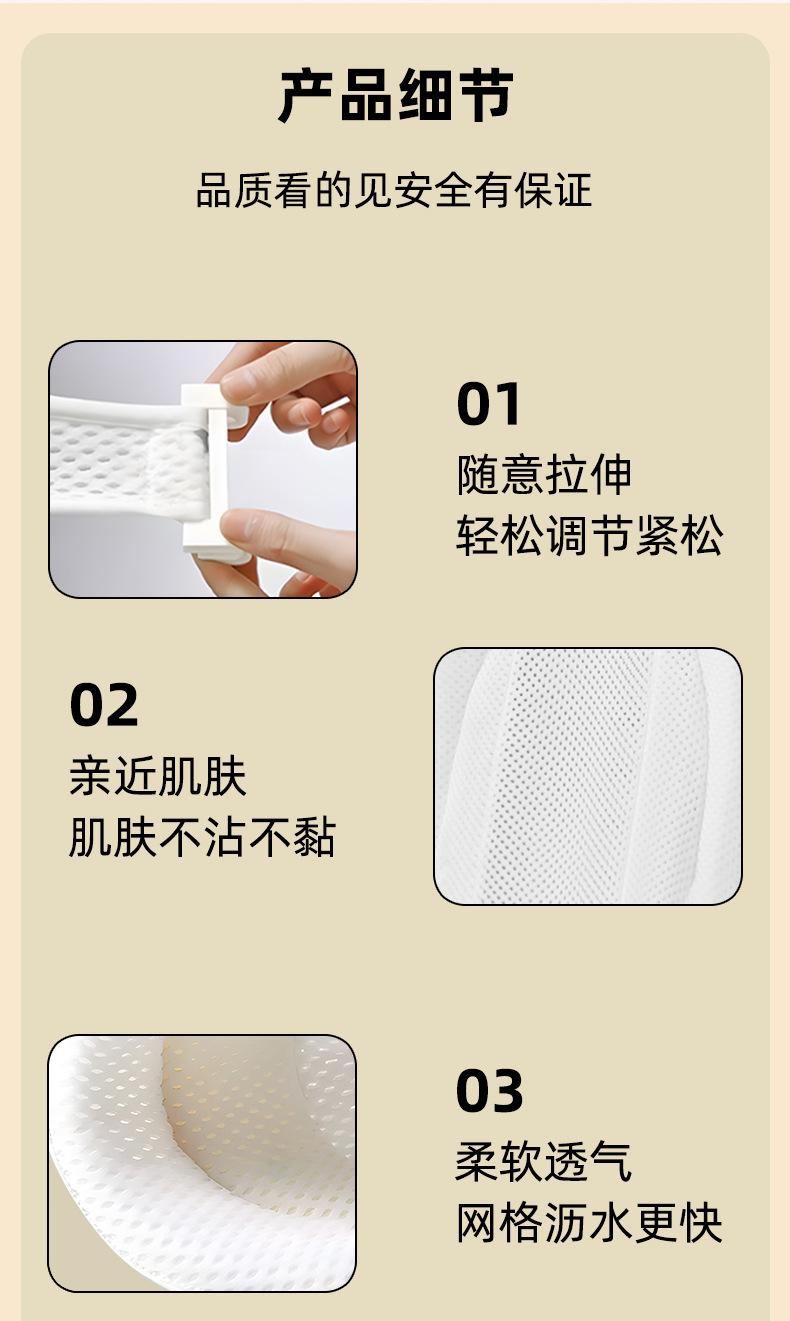 产品细节

品质看的见安全有保证

01
随意拉伸
轻松调节紧松

02
亲近肌肤
肌肤不沾不黏

03
柔软透气
网格沥水更快