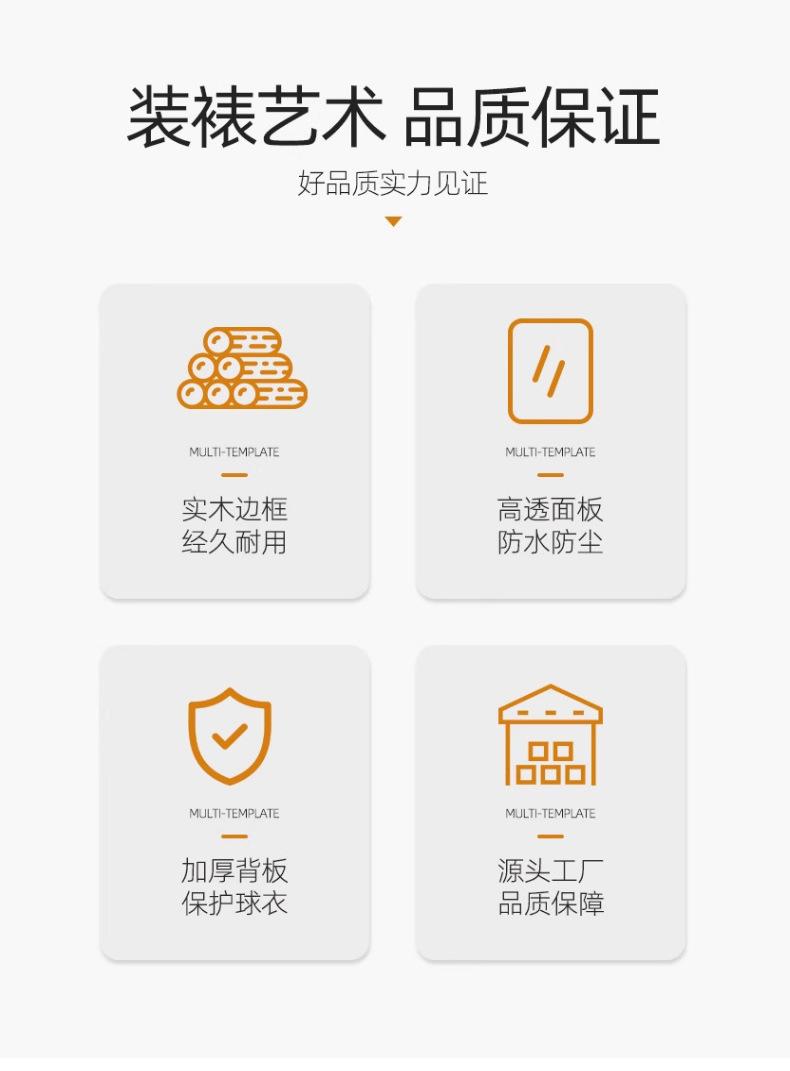 装裱艺术 品质保证

好品质实力见证

MULTI-TEMPLATE

实木边框
经久耐用

MULTI-TEMPLATE

高透面板
防水防尘

MULTI-TEMPLATE

加厚背板
保护球衣

MULTI-TEMPLATE

源头工厂
品质保障