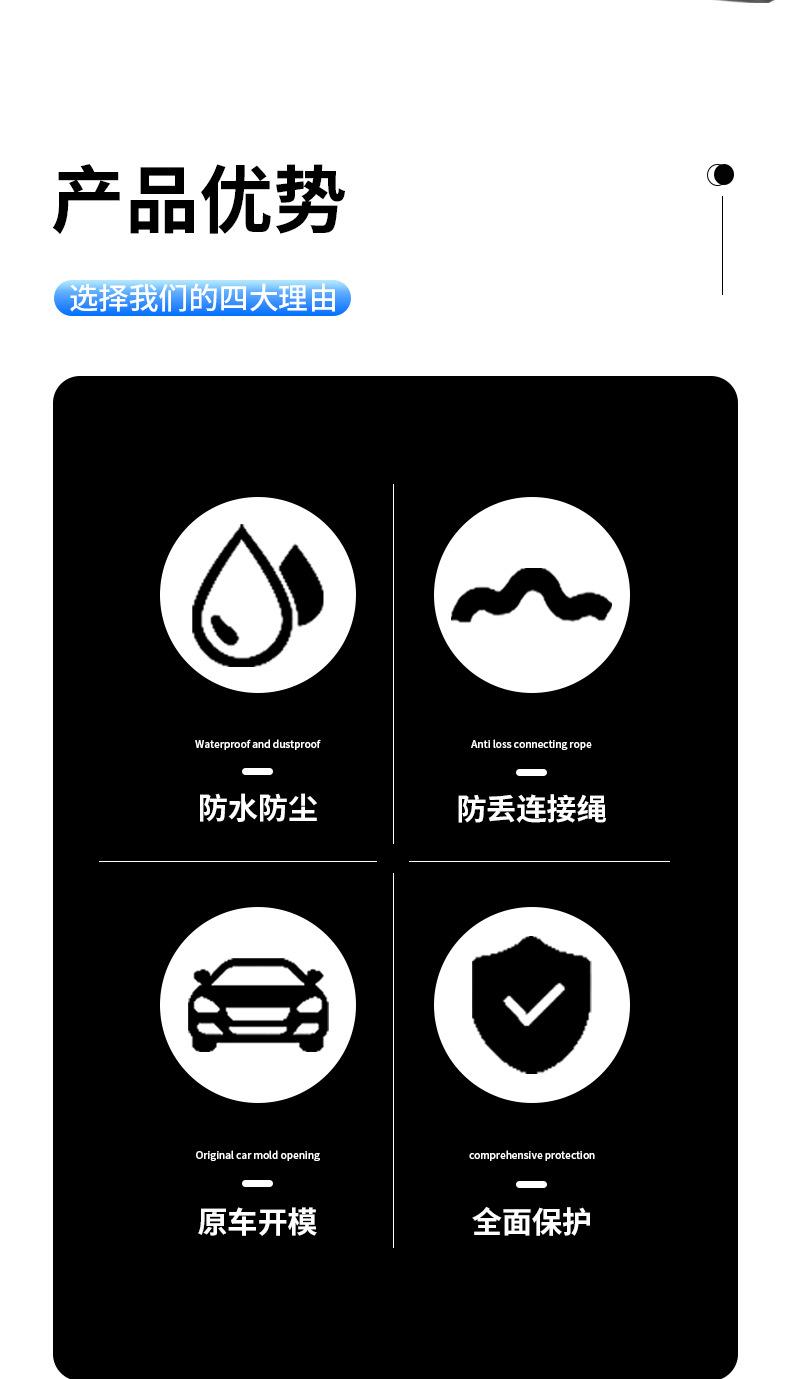 产品优势

选择我们的四大理由

Waterproof and dustproof

防水防尘

Anti loss connecting rope

防丢连接绳

Original car mold opening

原车开模

comprehensive protection

全面保护