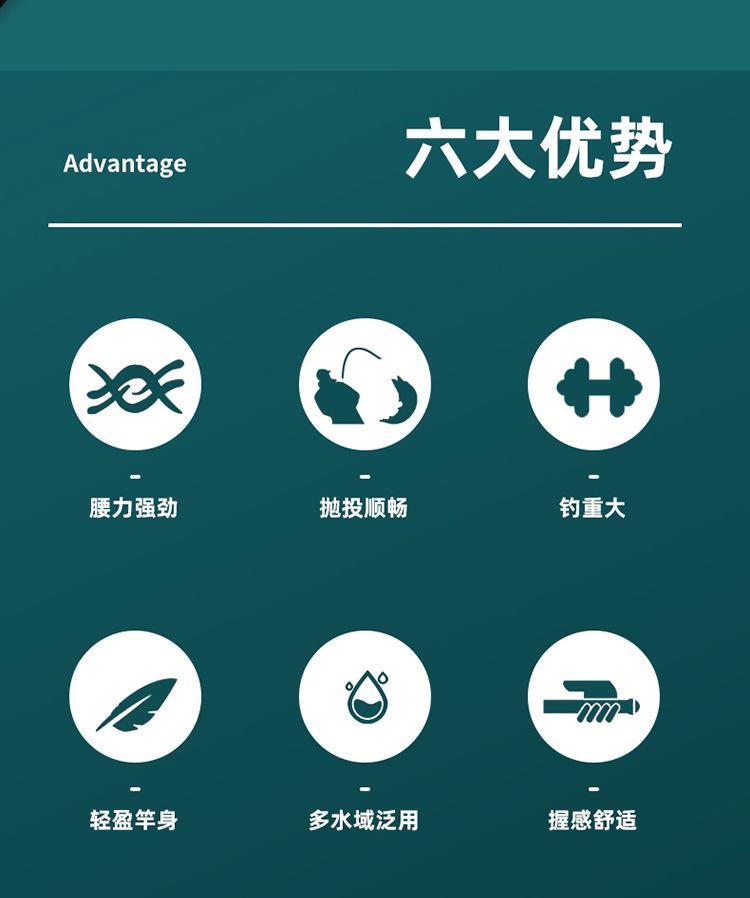 Advantage

六大优势

-
腰力强劲

-
抛投顺畅

-
钓重大

-
轻盈竿身

-
多水域泛用

-
握感舒适