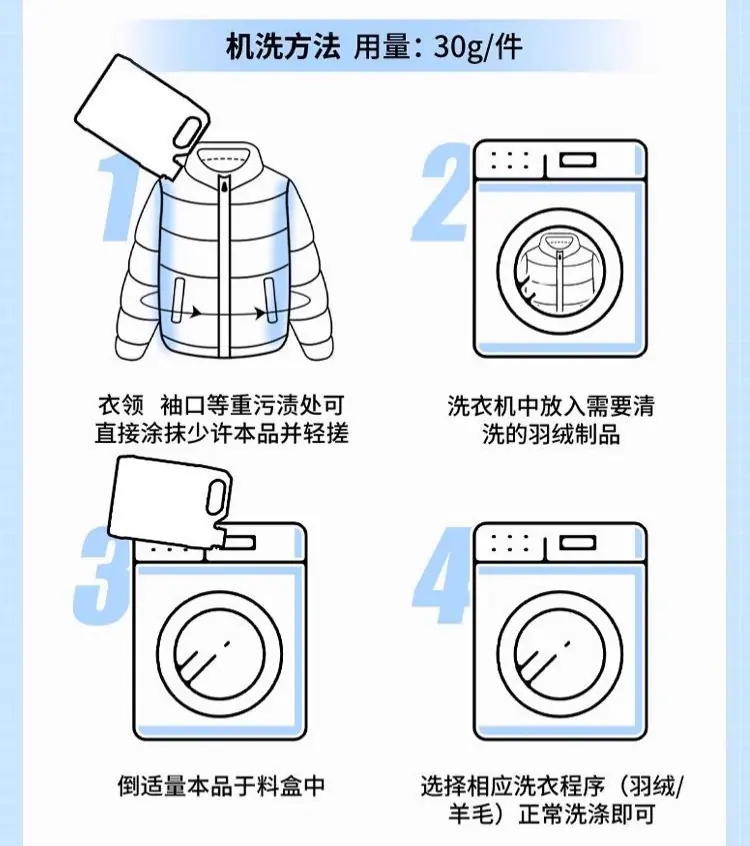 机洗方法 用量：30g/件

1

衣领 袖口等重污渍处可直接涂抹少许本品并轻搓

2

洗衣机中放入需要清洗的羽绒制品

3

倒适量本品于料盒中

4

选择相应洗衣程序（羽绒/羊毛）正常洗涤即可