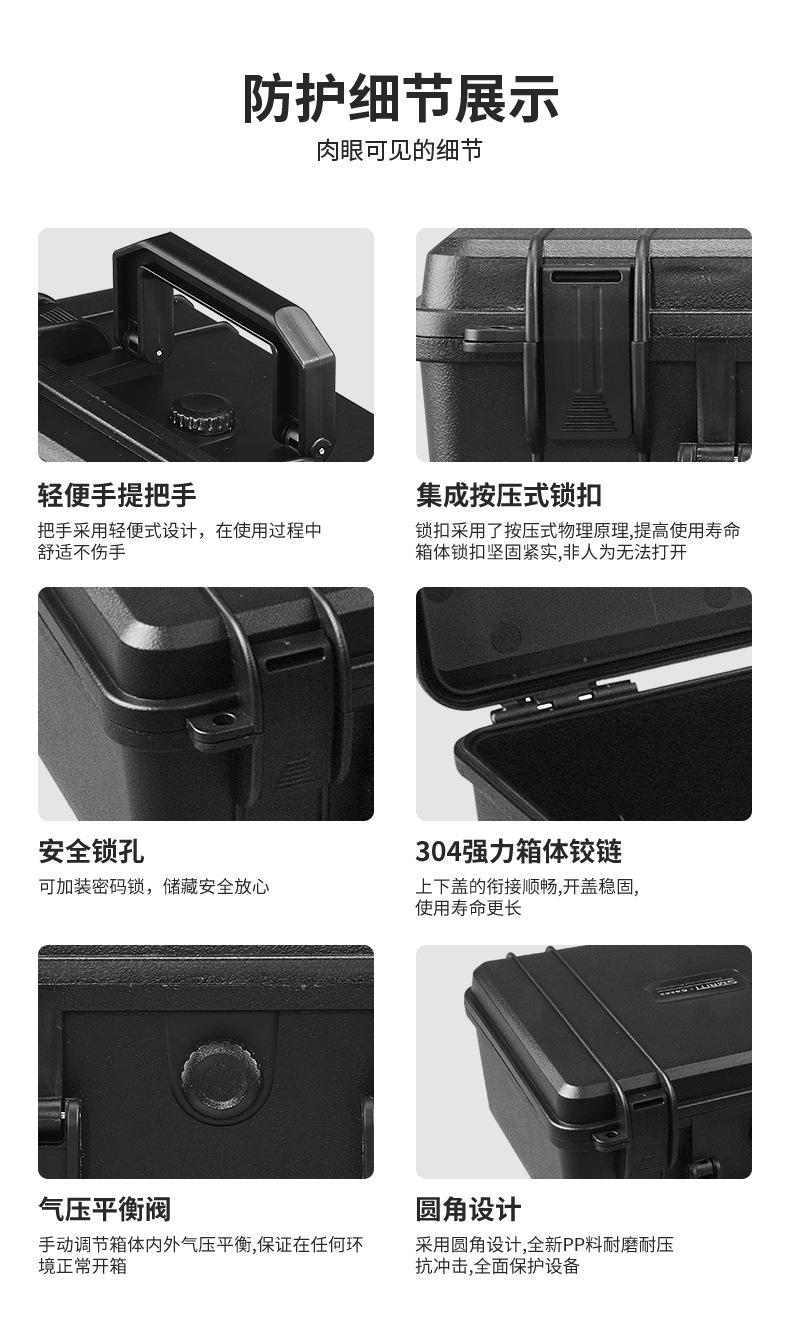 防护细节展示

肉眼可见的细节

轻便手提把手

把手采用轻便式设计，在使用过程中舒适不伤手

集成按压式锁扣

锁扣采用了按压式物理原理,提高使用寿命箱体锁扣坚固紧实,非人为无法打开

安全锁孔

可加装密码锁，储藏安全放心

304强力箱体铰链

上下盖的衔接顺畅,开盖稳固,使用寿命更长

气压平衡阀

手动调节箱体内外气压平衡,保证在任何环境正常开箱

圆角设计

采用圆角设计,全新PP料耐磨耐压抗冲击,全面保护设备