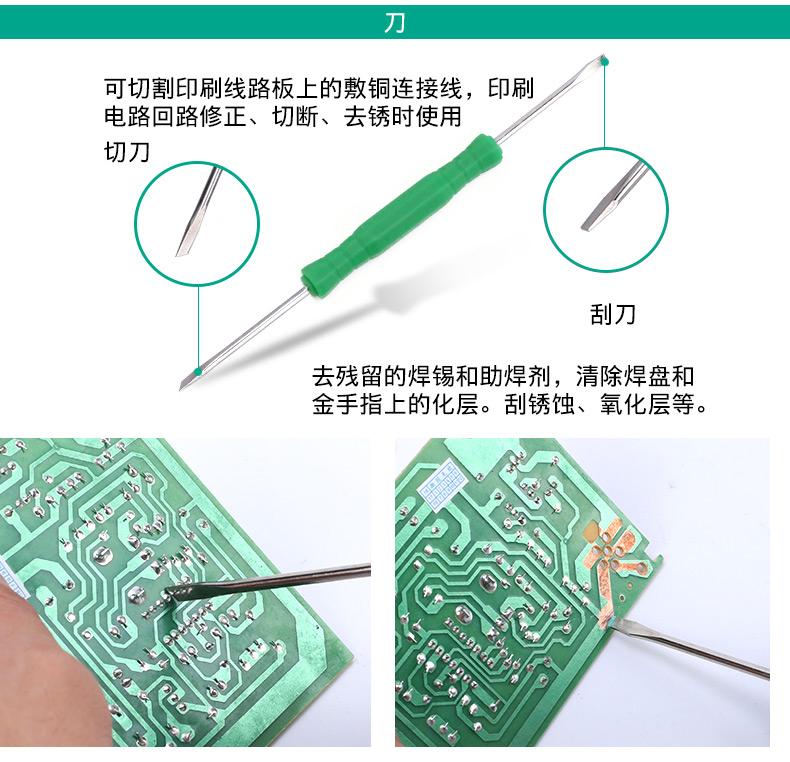 刀

可切割印刷线路板上的敷铜连接线，印刷电路回路修正、切断、去锈时使用

切刀

刮刀

去残留的焊锡和助焊剂，清除焊盘和金手指上的化层。刮锈蚀、氧化层等。