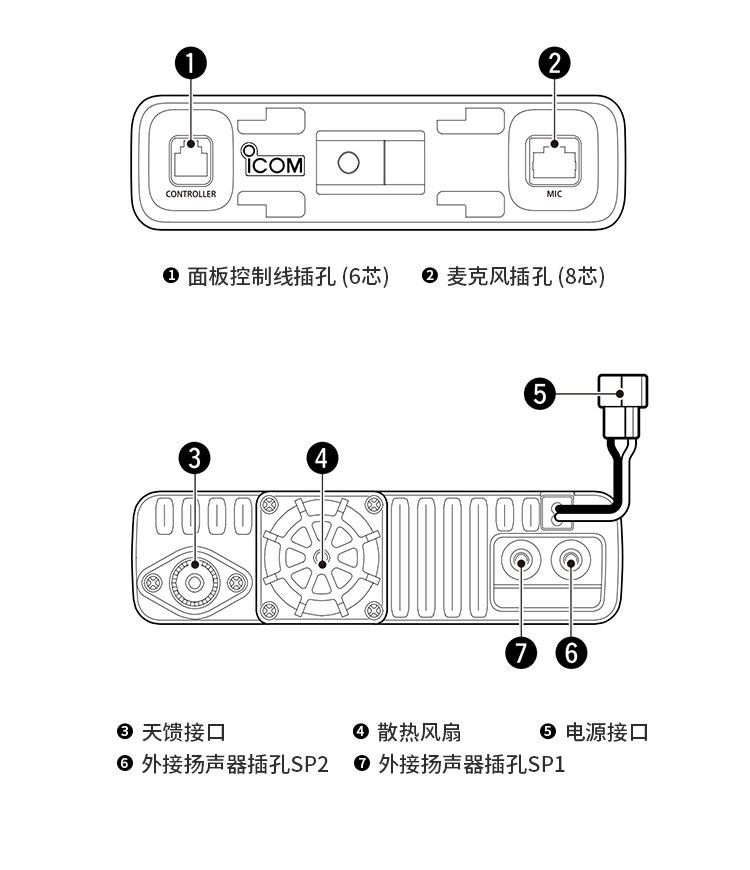 1
2
ICOM
CONTROLLER
MIC

❶ 面板控制线插孔 (6芯)　❷ 麦克风插孔 (8芯)

5
3
4
7
6

❸ 天馈接口　❹ 散热风扇　❺ 电源接口
❻ 外接扬声器插孔SP2　❼ 外接扬声器插孔SP1