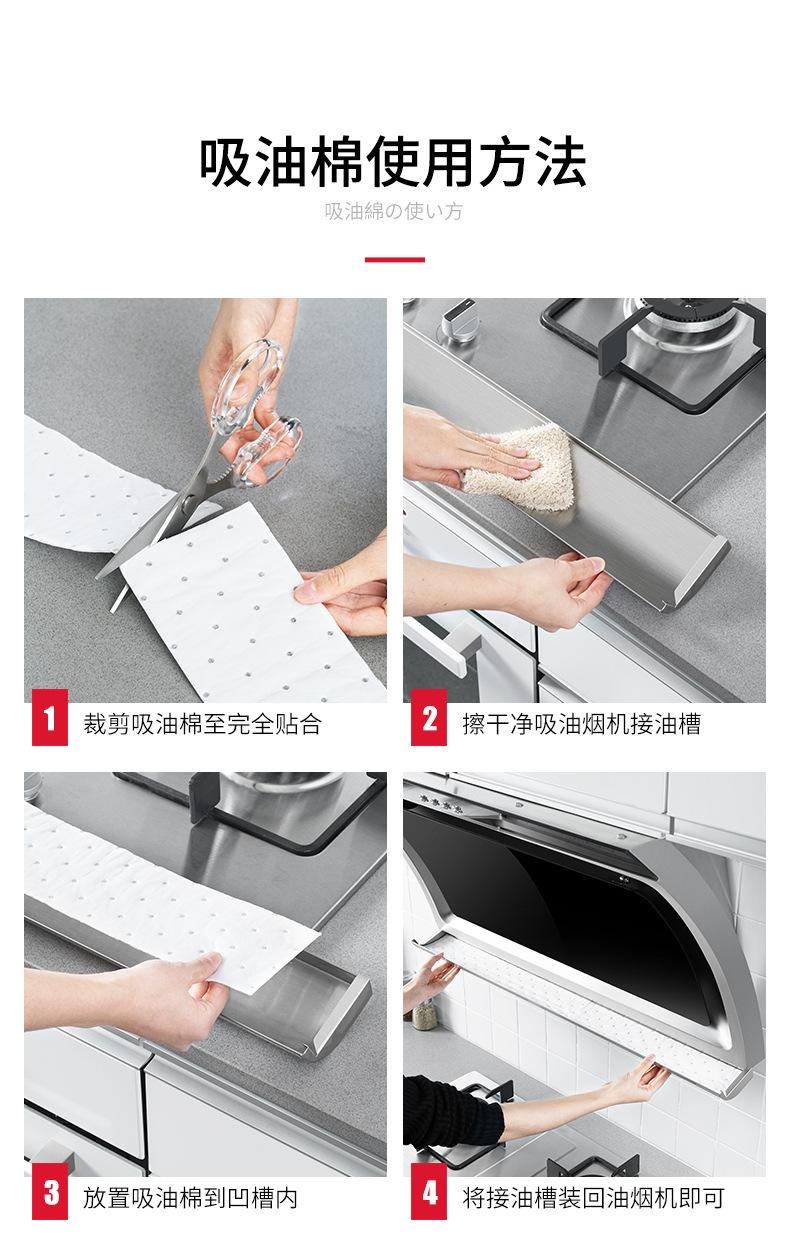 吸油棉使用方法

吸油綿の使い方

1 裁剪吸油棉至完全贴合

2 擦干净吸油烟机接油槽

3 放置吸油棉到凹槽内

4 将接油槽装回油烟机即可