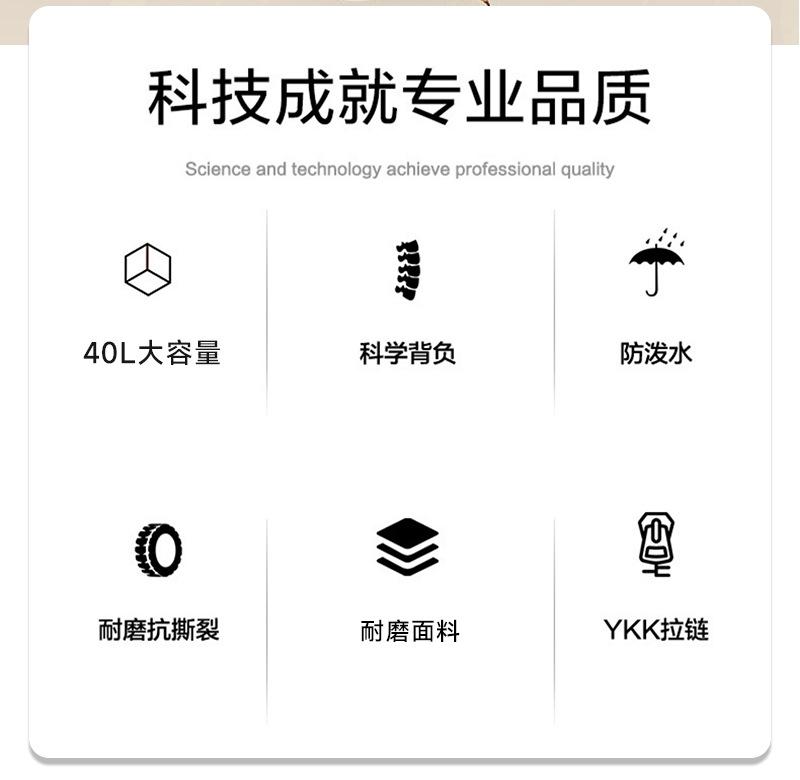 科技成就专业品质

Science and technology achieve professional quality

40L大容量

科学背负

防泼水

耐磨抗撕裂

耐磨面料

YKK拉链