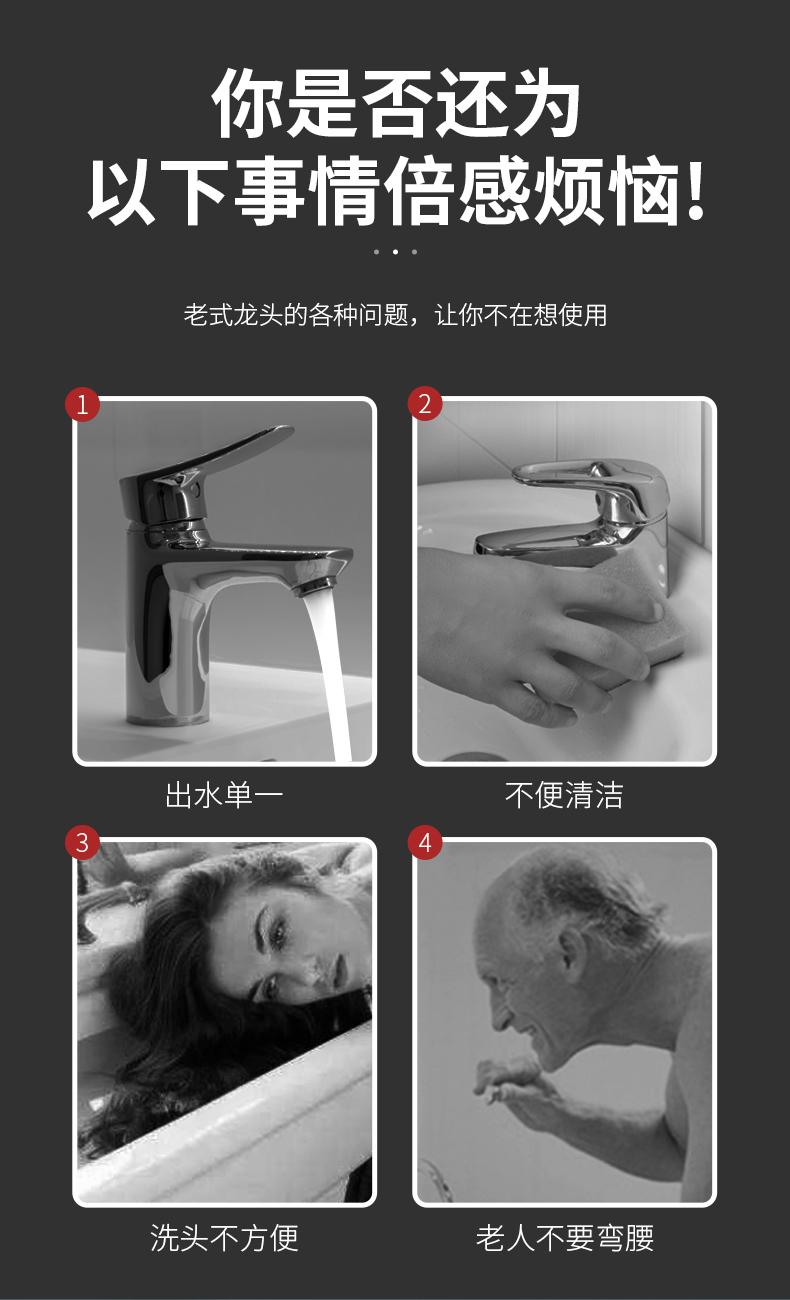 你是否还为
以下事情倍感烦恼!

老式龙头的各种问题，让你不在想使用

1

出水单一

2

不便清洁

3

洗头不方便

4

老人不要弯腰