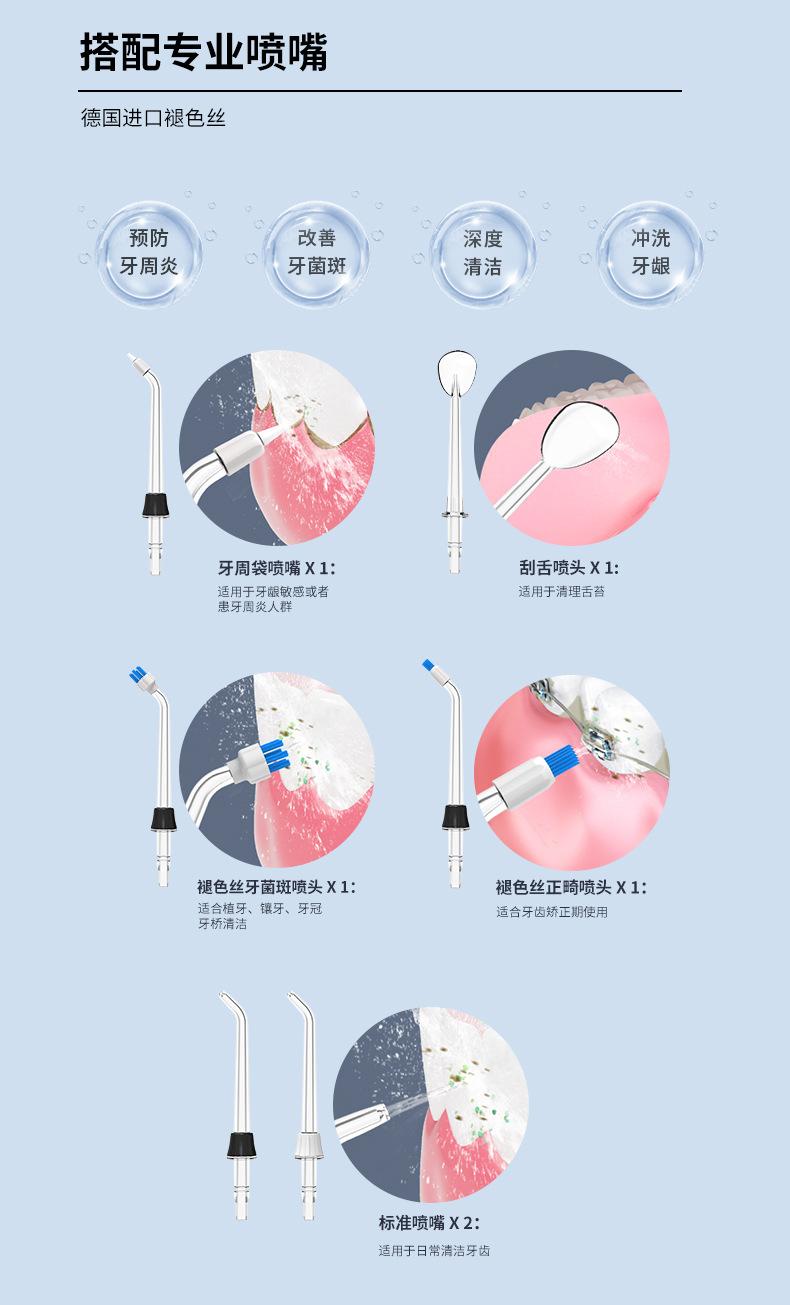 搭配专业喷嘴

德国进口褪色丝

预防
牙周炎

改善
牙菌斑

深度
清洁

冲洗
牙龈

牙周袋喷嘴 X 1:
适用于牙龈敏感或者患牙周炎人群

刮舌喷头 X 1:
适用于清理舌苔

褪色丝牙菌斑喷头 X 1:
适合植牙、镶牙、牙冠牙桥清洁

褪色丝正畸喷头 X 1:
适合牙齿矫正期使用

标准喷嘴 X 2:
适用于日常清洁牙齿