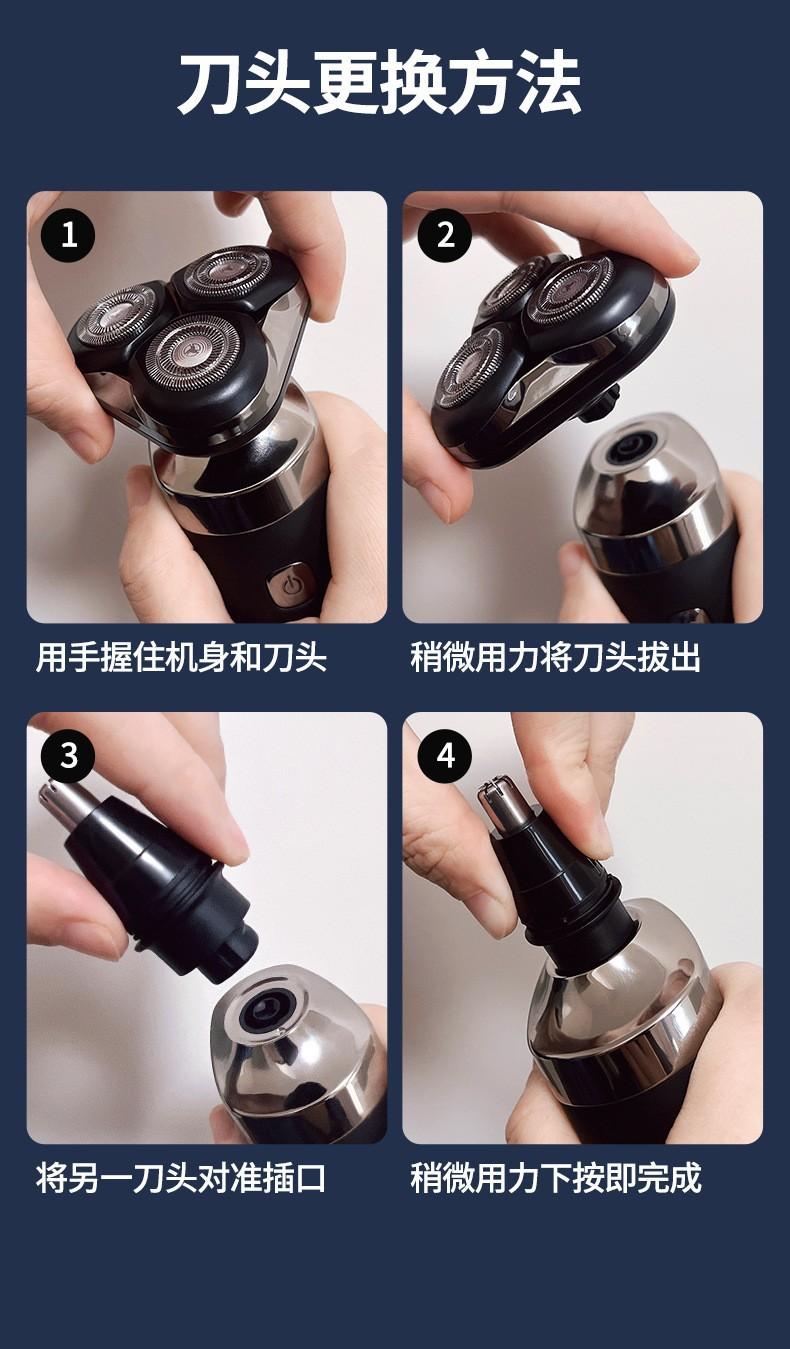 刀头更换方法

1

用手握住机身和刀头

2

稍微用力将刀头拔出

3

将另一刀头对准插口

4

稍微用力下按即完成