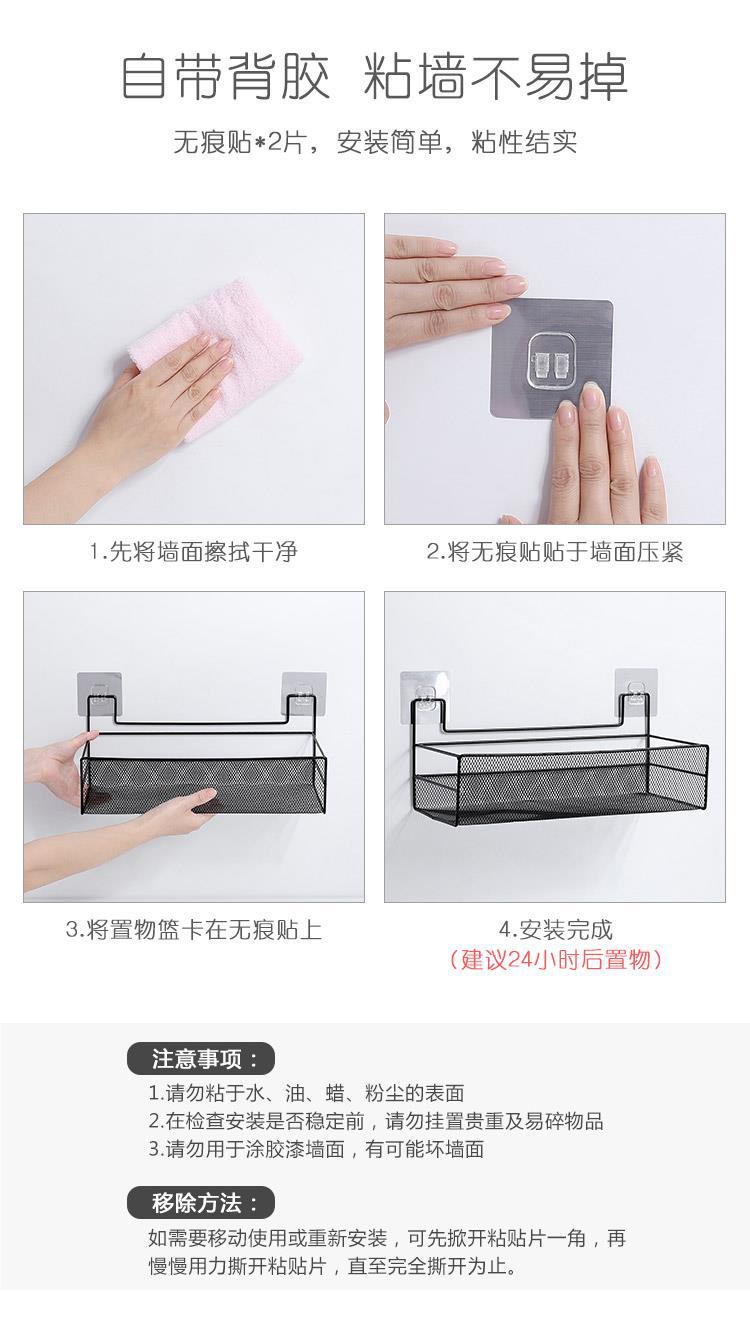 自带背胶 粘墙不易掉

无痕贴*2片，安装简单，粘性结实

1.先将墙面擦拭干净

2.将无痕贴贴于墙面压紧

3.将置物篮卡在无痕贴上

4.安装完成
（建议24小时后置物）

注意事项：

1.请勿粘于水、油、蜡、粉尘的表面
2.在检查安装是否稳定前，请勿挂置贵重及易碎物品
3.请勿用于涂胶漆墙面，有可能坏墙面

移除方法：

如需要移动使用或重新安装，可先掀开粘贴片一角，再慢慢用力撕开粘贴片，直至完全撕开为止。